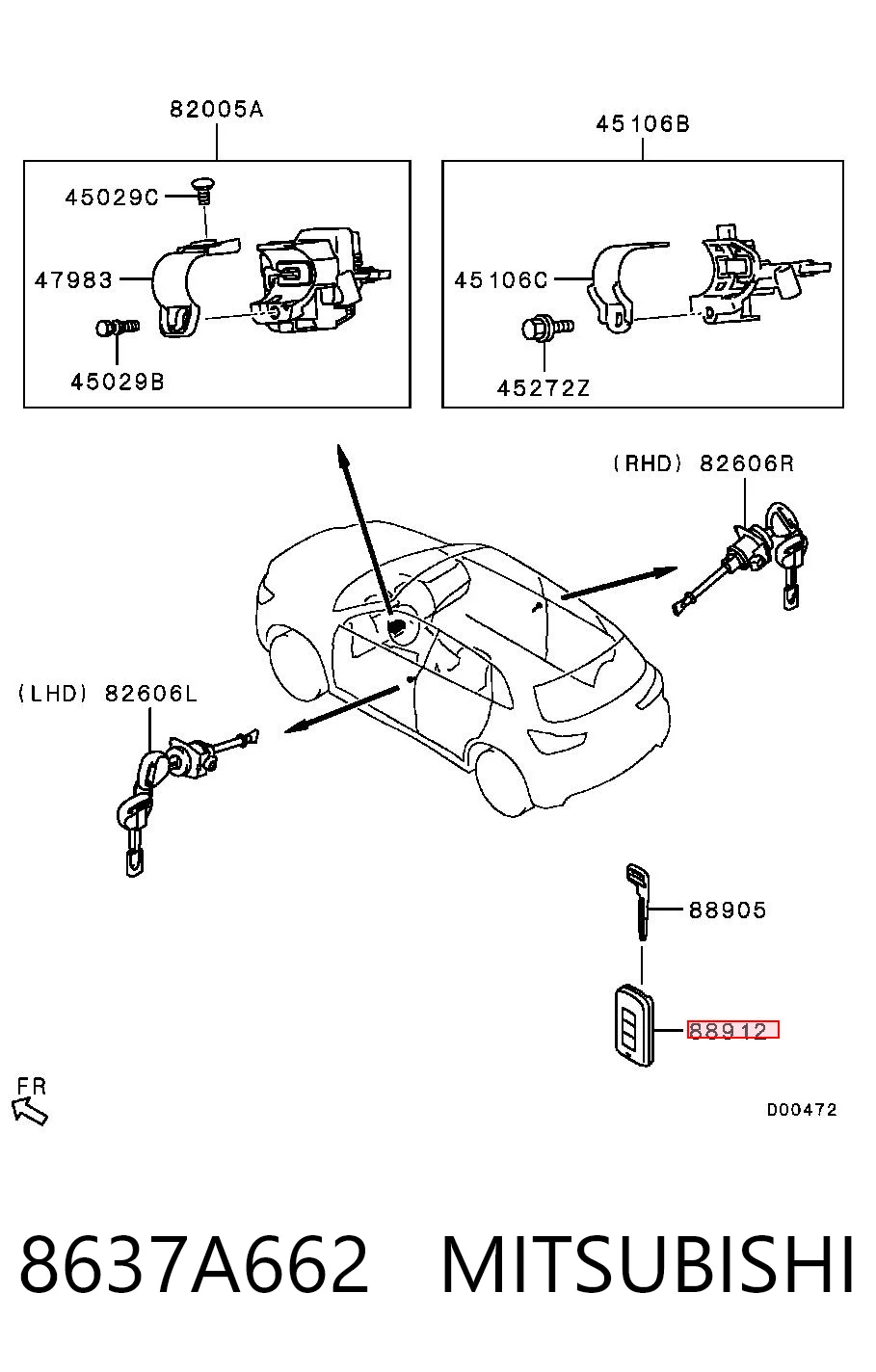 82005A

45029C

47983

45029B

45106B

45106C

45272Z

(RHD) 82606R

(LHD) 82606L

88905

88912

FR

D00472

8637A662 MITSUBISHI