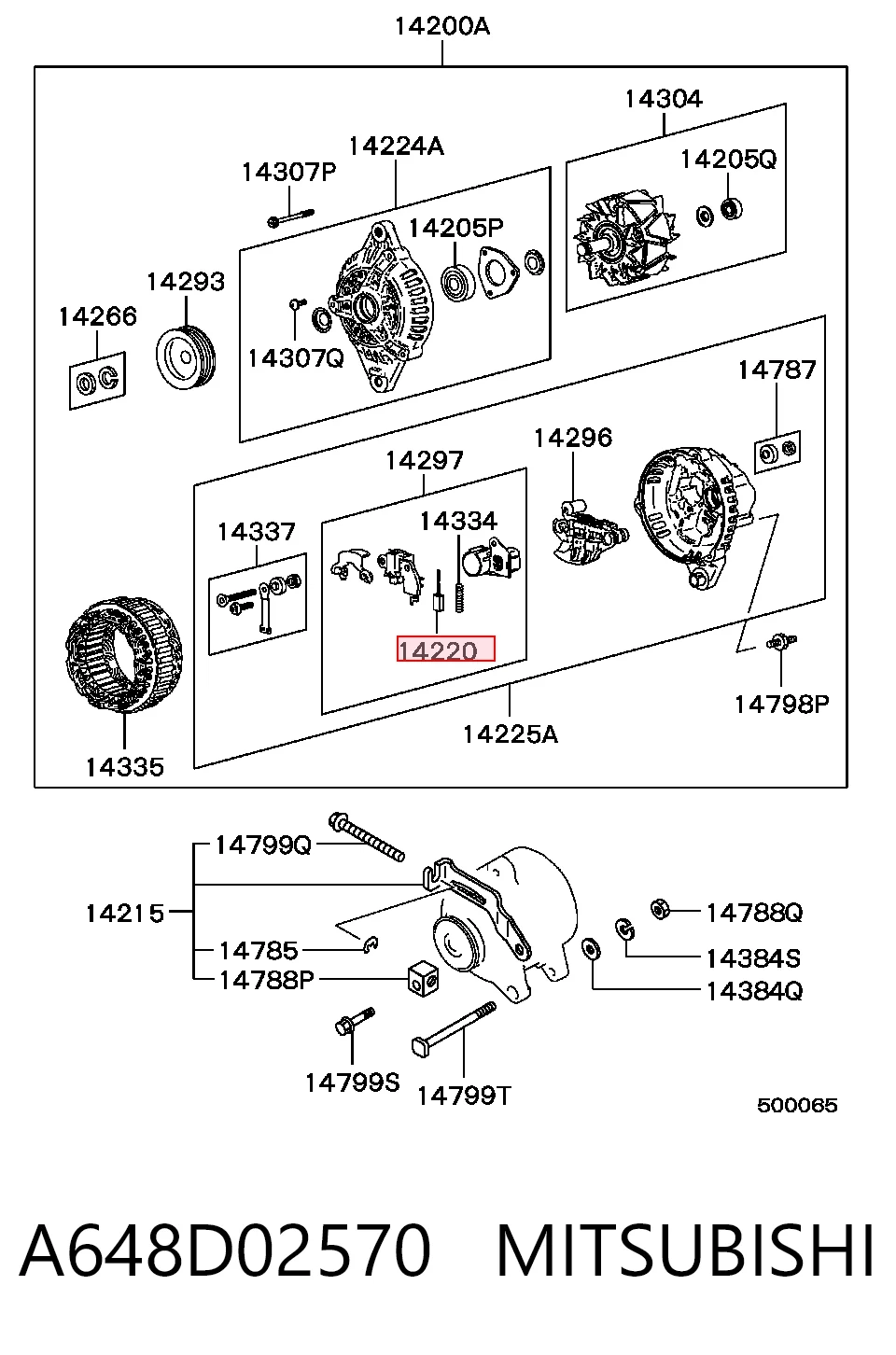 14200A

14304

14224A

14205Q

14307P

14205P

14293

14266

14307Q

14787

14296

14297

14334

14337

14220

14798P

14225A

14335

14799Q

14215

14788Q

14785

14384S

14788P

14384Q

14799S

14799T

500065

A648D02570 MITSUBISHI