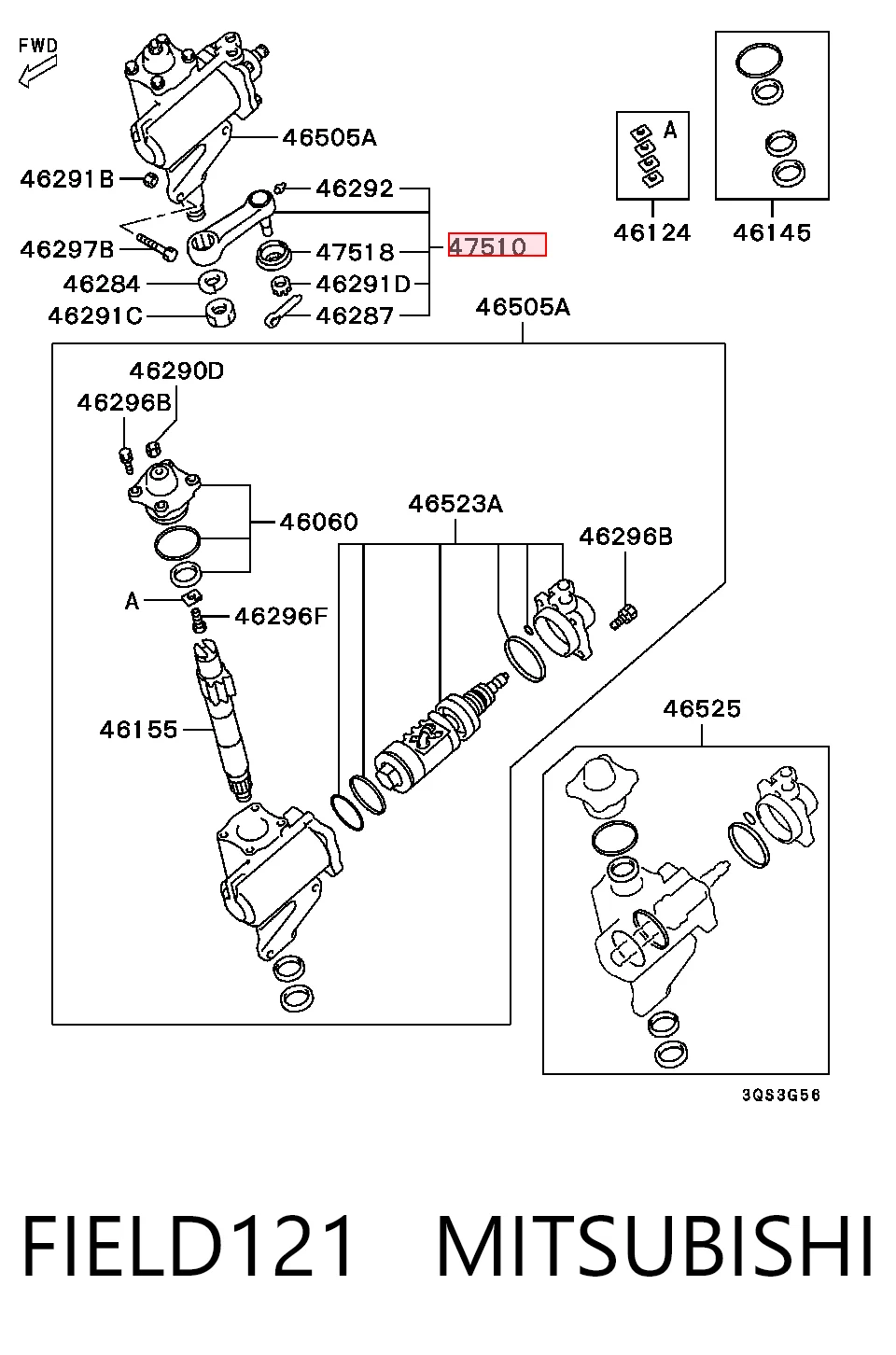 FWD

46505A
46291B
46292
46297B
47518
47510
46284
46291D
46291C
46287

A
46124
46145

46505A
46290D
46296B
46060
46523A
46296B
A
46296F
46155
46525

3QS3G56

FIELD121 MITSUBISHI