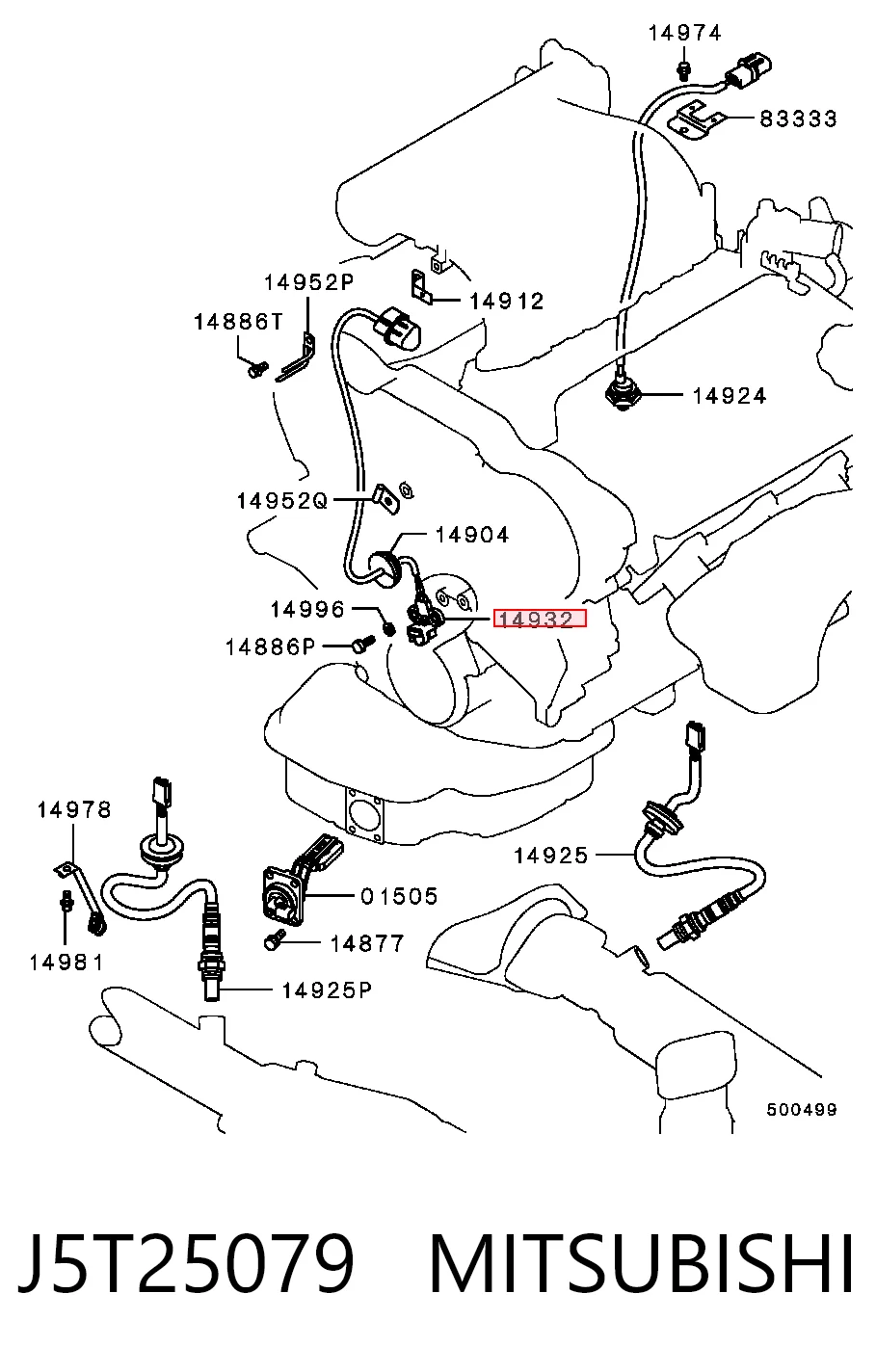 14974
83333
14952P
14912
14886T
14924
14952Q
14904
14996
14932
14886P
14978
14925
01505
14877
14981
14925P
500499

J5T25079 MITSUBISHI