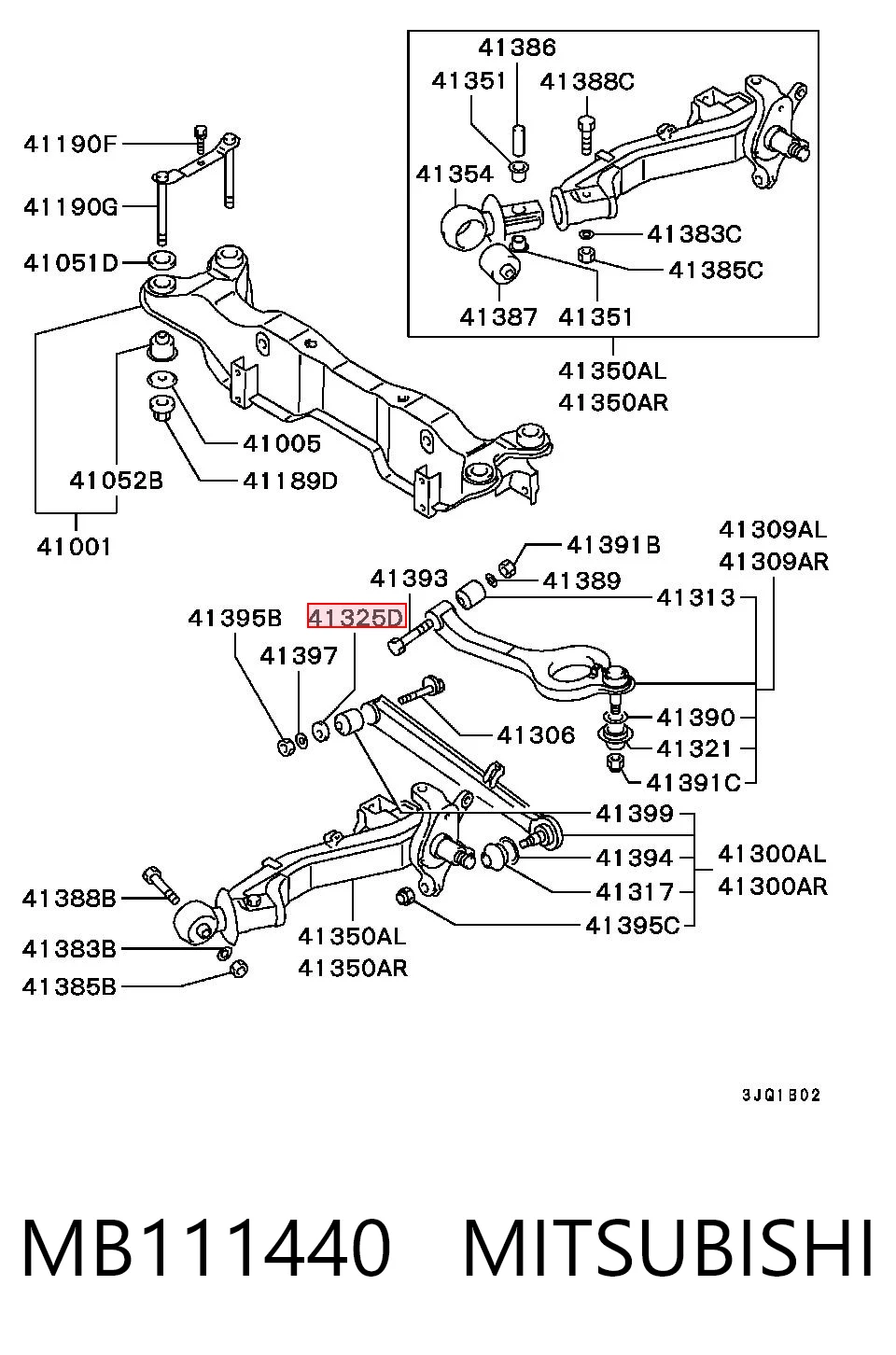 41386
41351
41388C
41354
41383C
41385C
41387
41351
41350AL
41350AR
41190F
41190G
41051D
41005
41052B
41189D
41001
41391B
41309AL
41309AR
41393
41389
41313
41395B
41325D
41397
41390
41306
41321
41391C
41399
41394
41300AL
41300AR
41317
41395C
41388B
41350AL
41350AR
41383B
41385B
3JQ1B02
MB111440 MITSUBISHI