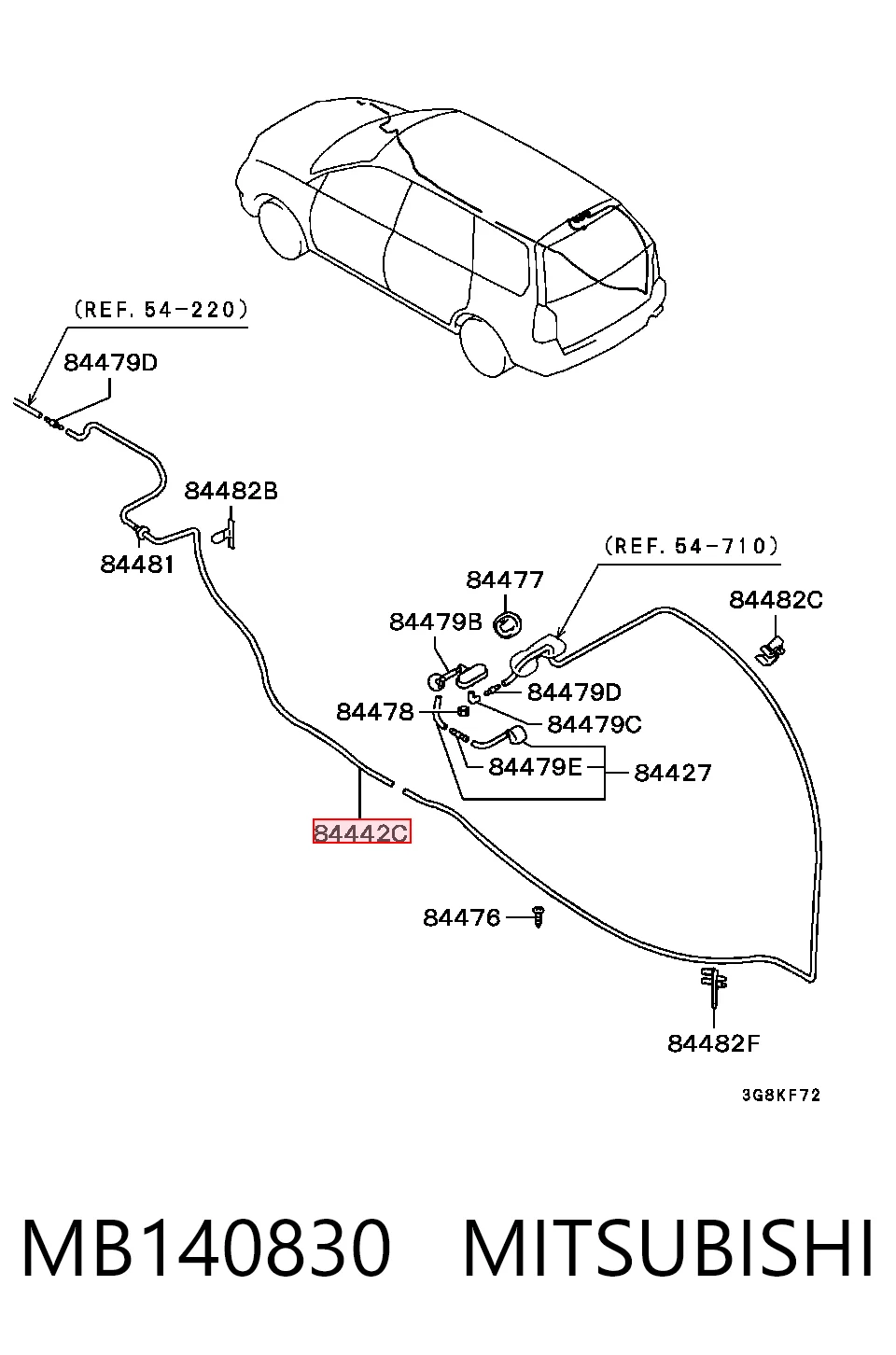 (REF. 54-220)
84479D
84482B
84481
(REF. 54-710)
84477
84482C
84479B
84479D
84478
84479C
84479E
84427
84442C
84476
84482F
3G8KF72

MB140830 MITSUBISHI