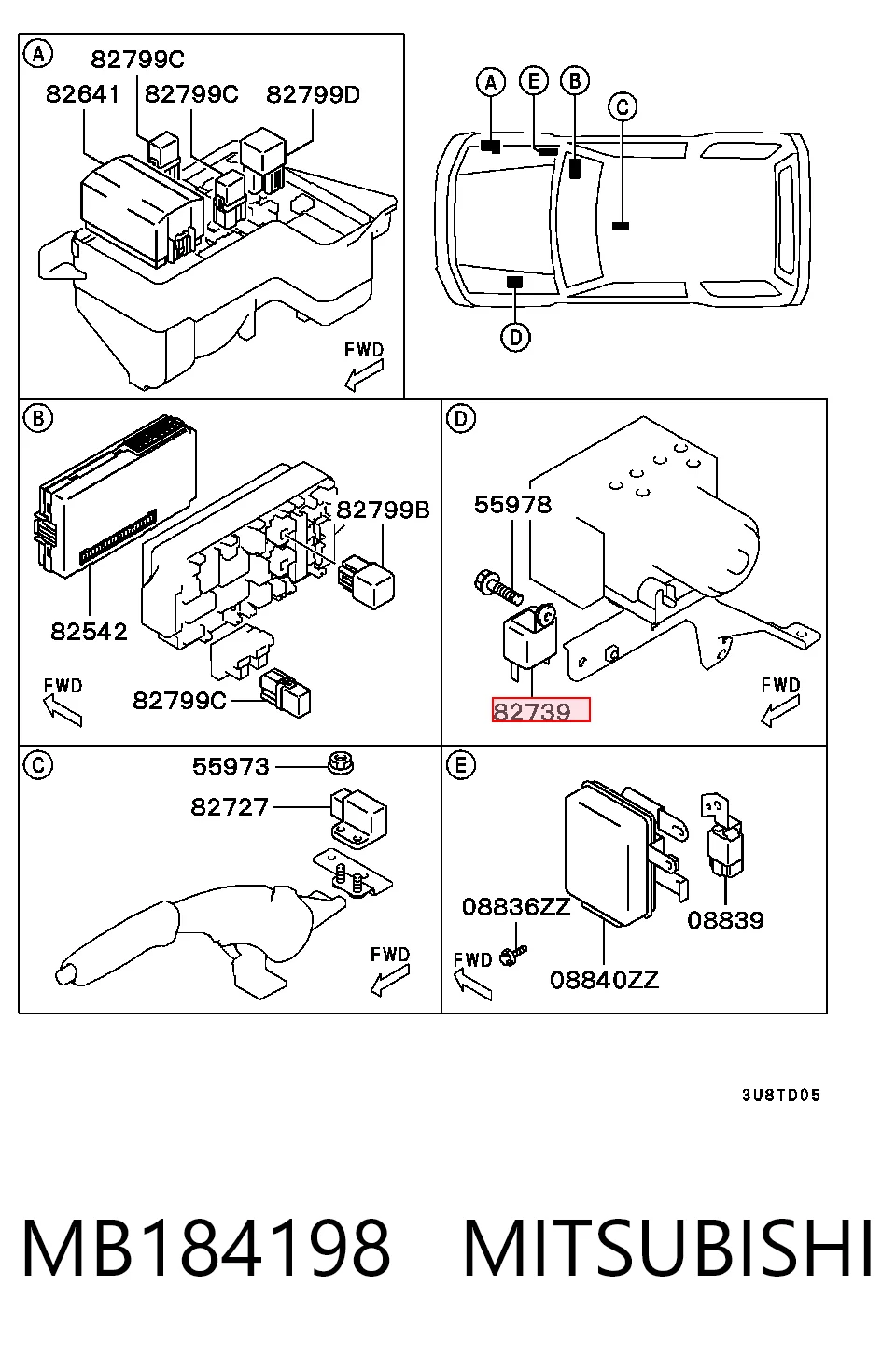 A
82799C
82641
82799C
82799D
FWD

A
E
B
C
D

B
82799B
82542
FWD
82799C

D
55978
82739
FWD

C
55973
82727
FWD

E
08836ZZ
08839
FWD
08840ZZ

3U8TD05

MB184198 MITSUBISHI