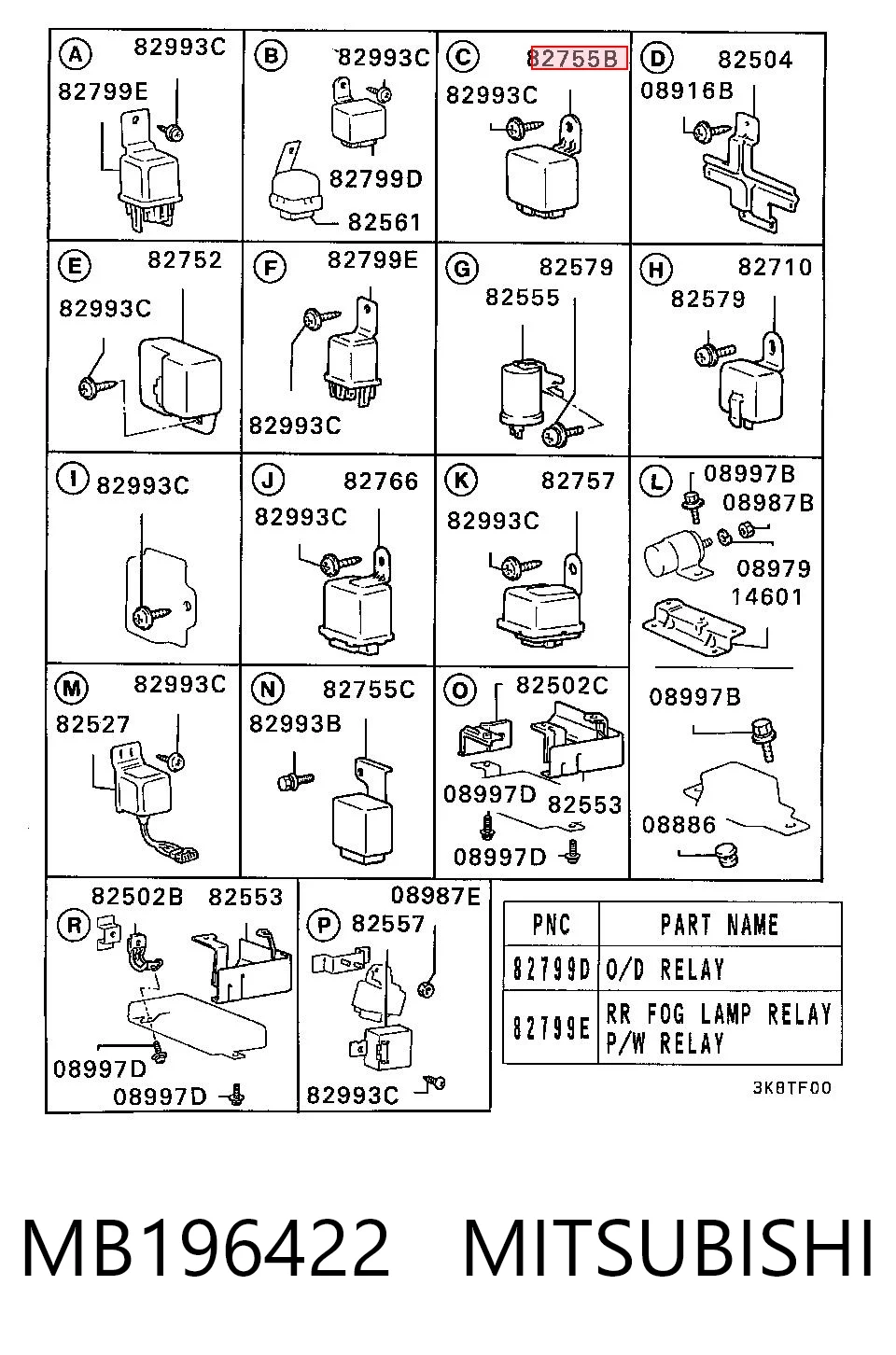 A 82993C 82799E

B 82993C 82799D 82561

C 82755B 82993C

D 82504 08916B

E 82752 82993C

F 82799E 82993C

G 82579 82555

H 82710 82579

I 82993C

J 82766 82993C

K 82757 82993C

L 08997B 08987B 08979 14601 08997B 08886

M 82993C 82527

N 82755C 82993B

O 82502C 08997D 82553 08997D

R 82502B 82553 08997D 08997D

P 08987E 82557 82993C

| PNC | PART NAME |
|---|---|
| 82799D | O/D RELAY |
| 82799E | RR FOG LAMP RELAY P/W RELAY |

3K8TF00

MB196422 MITSUBISHI