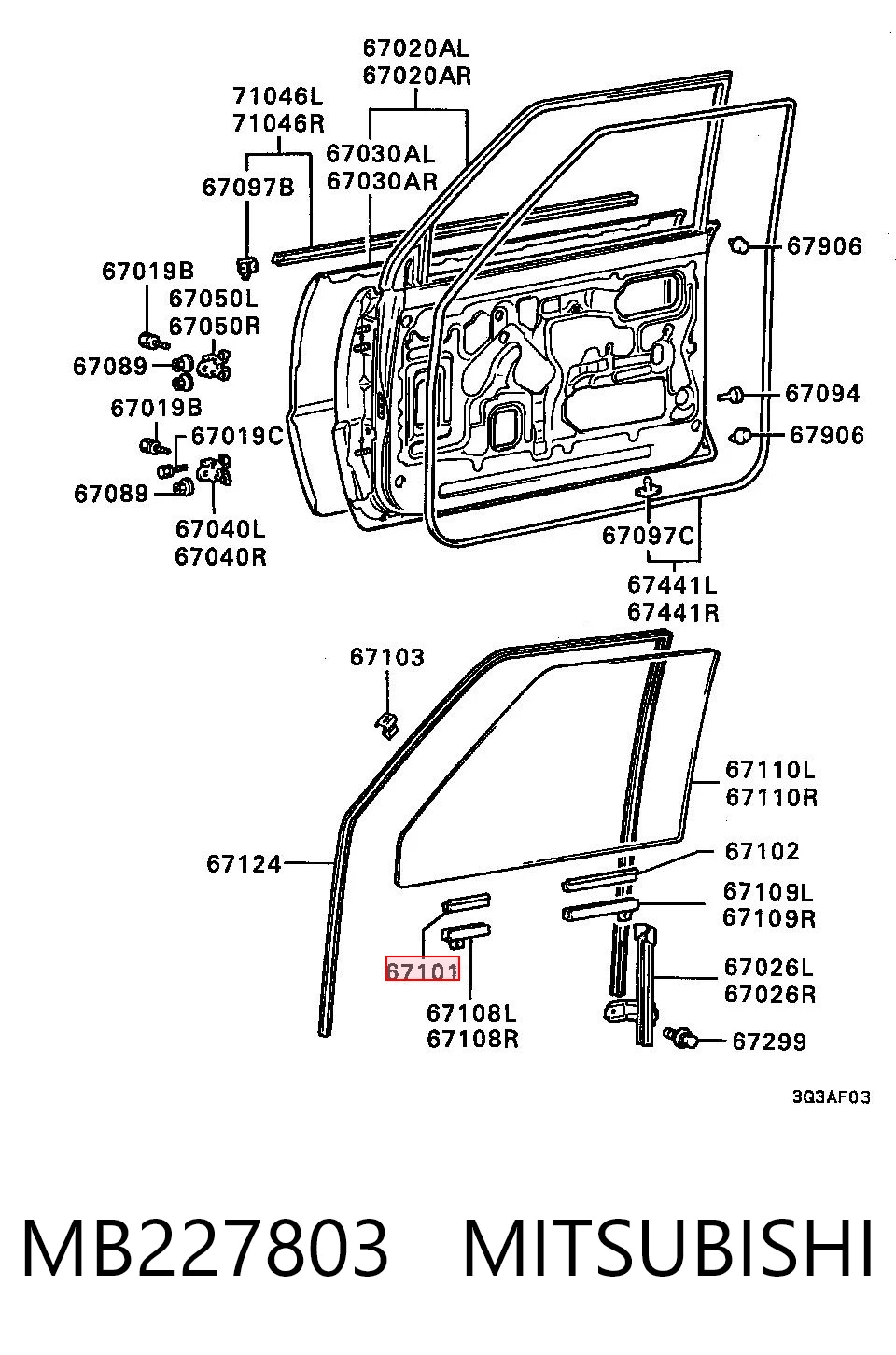 67020AL
67020AR
71046L
71046R
67030AL
67030AR
67097B
67906
67019B
67050L
67050R
67089
67094
67019B
67019C
67906
67089
67040L
67040R
67097C
67441L
67441R
67103
67110L
67110R
67124
67102
67109L
67109R
67101
67026L
67026R
67108L
67108R
67299
3Q3AF03

MB227803 MITSUBISHI