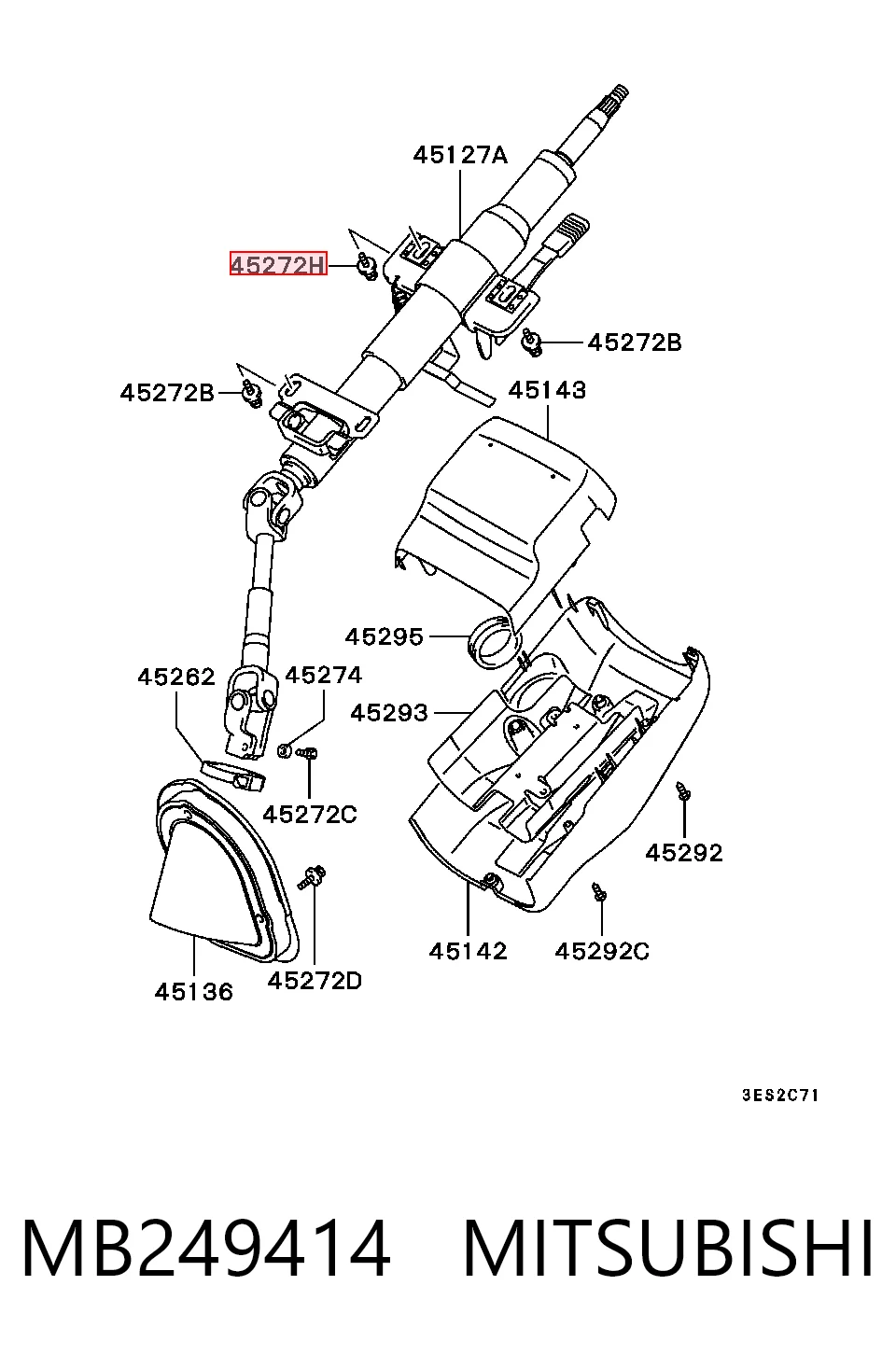 45127A
45272H
45272B
45272B
45143
45295
45262
45274
45293
45272C
45292
45142
45292C
45136
45272D
3ES2C71

MB249414 MITSUBISHI