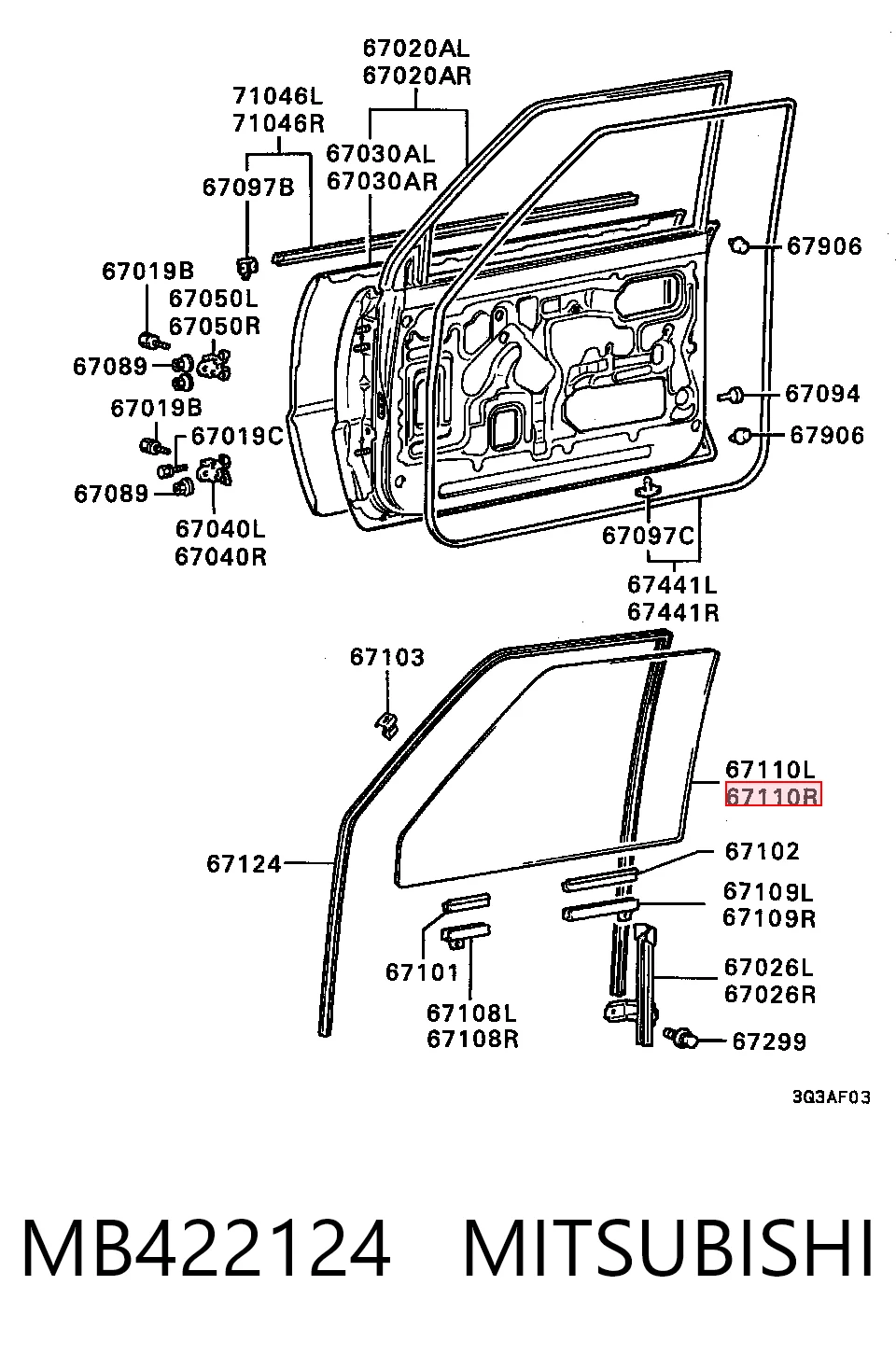 67020AL
67020AR

71046L
71046R

67030AL
67030AR

67097B

67906

67019B

67050L
67050R

67089

67094

67019B

67019C

67906

67089

67040L
67040R

67097C

67441L
67441R

67103

67110L
67110R

67124

67102

67109L
67109R

67101

67026L
67026R

67108L
67108R

67299

3Q3AF03

MB422124 MITSUBISHI