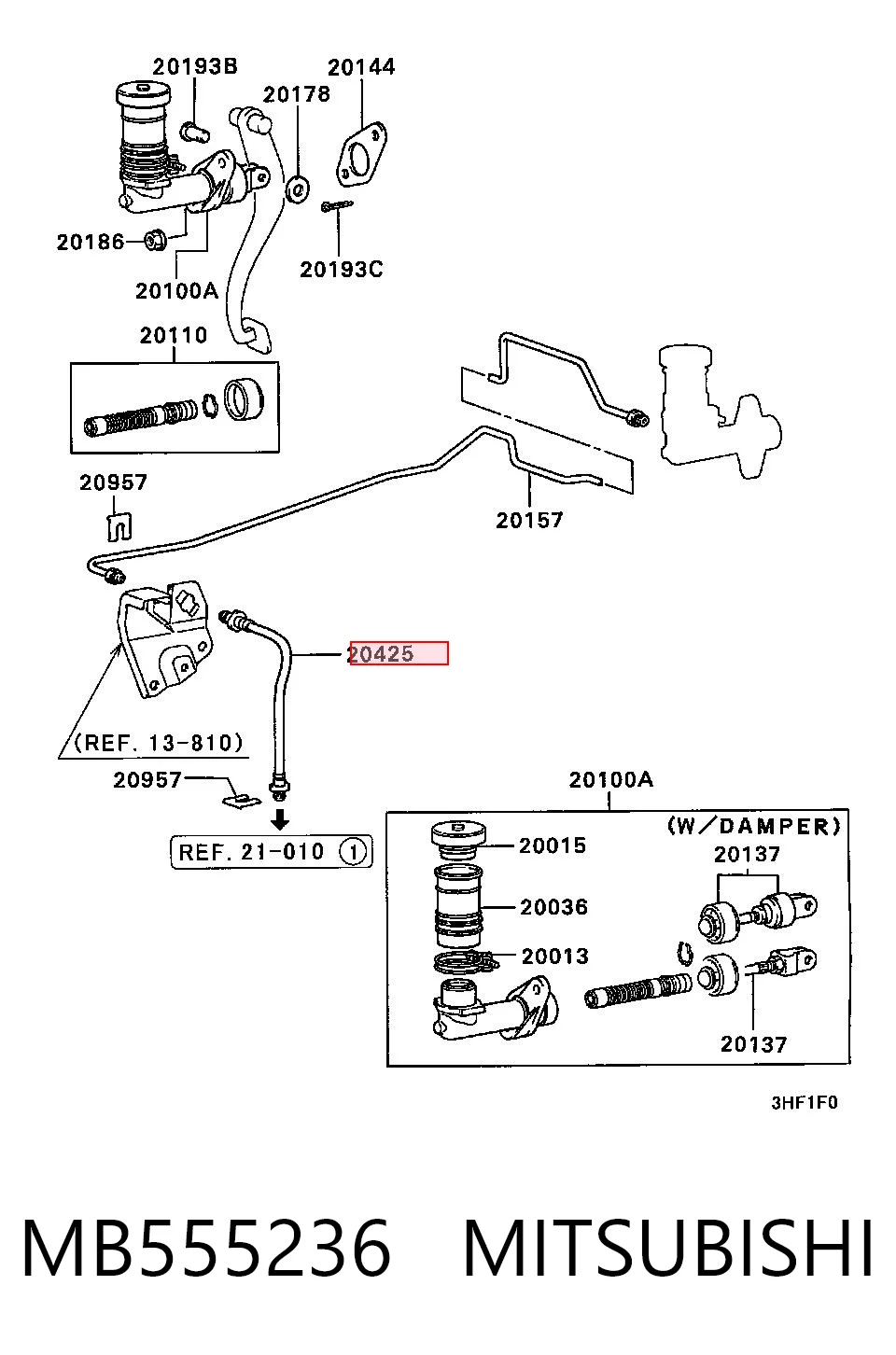 20193B
20144
20178
20186
20193C
20100A
20110
20957
20157
20425
(REF. 13-810)
20957
REF. 21-010 1
20100A
(W/DAMPER)
20015
20137
20036
20013
20137
3HF1F0

MB555236 MITSUBISHI