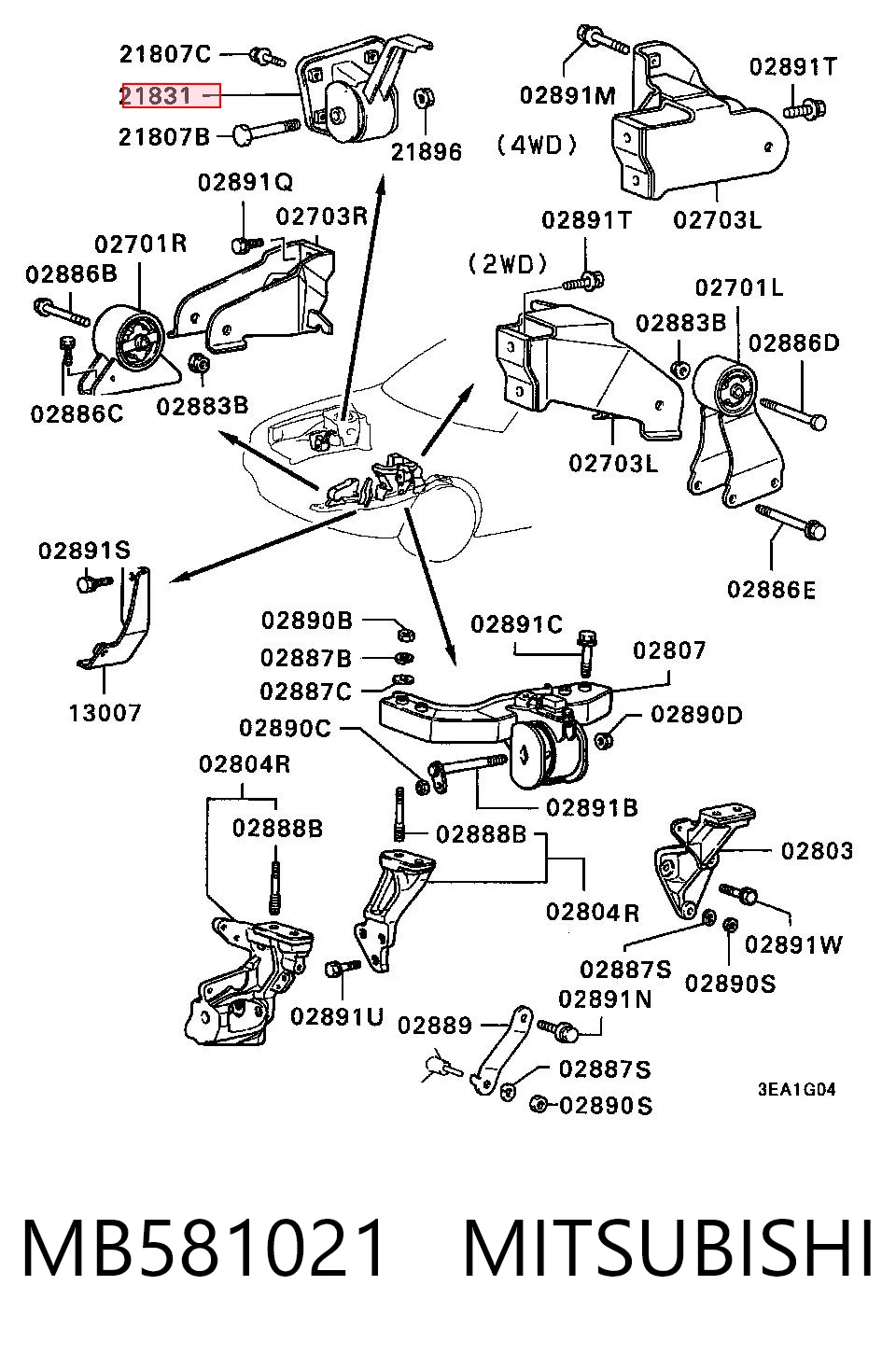 21807C
21831
21807B
21896
02891M
02891T
(4WD)
02703L
02891Q
02703R
02701R
02886B
02886C
02883B
02891T
(2WD)
02701L
02883B
02886D
02703L
02886E
02891S
13007
02890B
02887B
02887C
02890C
02891C
02807
02890D
02891B
02804R
02888B
02888B
02804R
02803
02891W
02887S
02890S
02891U
02889
02891N
02887S
02890S
3EA1G04

MB581021 MITSUBISHI