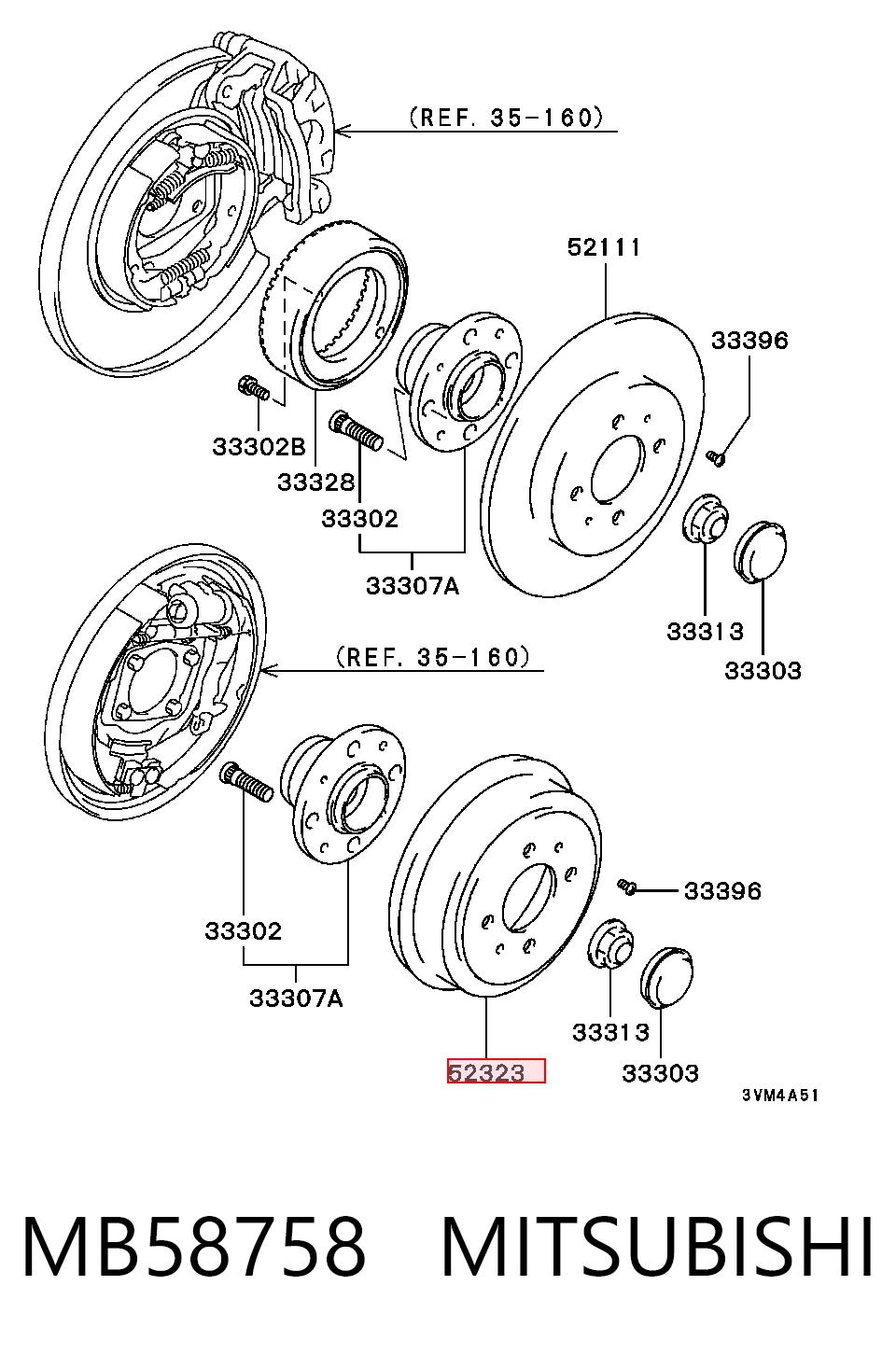 (REF. 35-160)

52111

33396

33302B

33328

33302

33307A

33313

33303

(REF. 35-160)

33396

33302

33307A

33313

52323

33303

3VM4A51

MB58758 MITSUBISHI