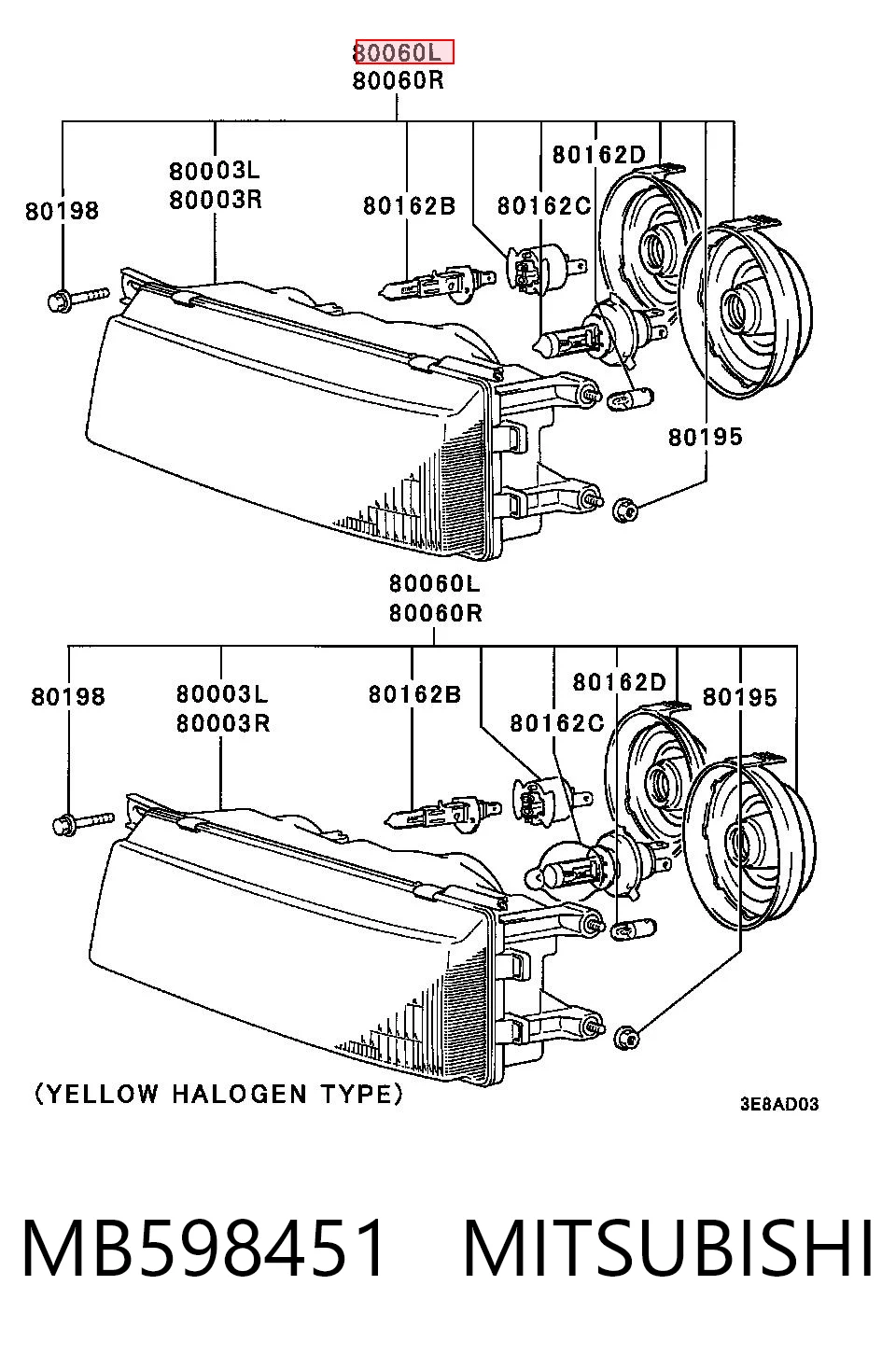 80060L
80060R

80198
80003L
80003R
80162B
80162C
80162D
80195

80060L
80060R

80198
80003L
80003R
80162B
80162C
80162D
80195

(YELLOW HALOGEN TYPE)

3E8AD03

MB598451 MITSUBISHI