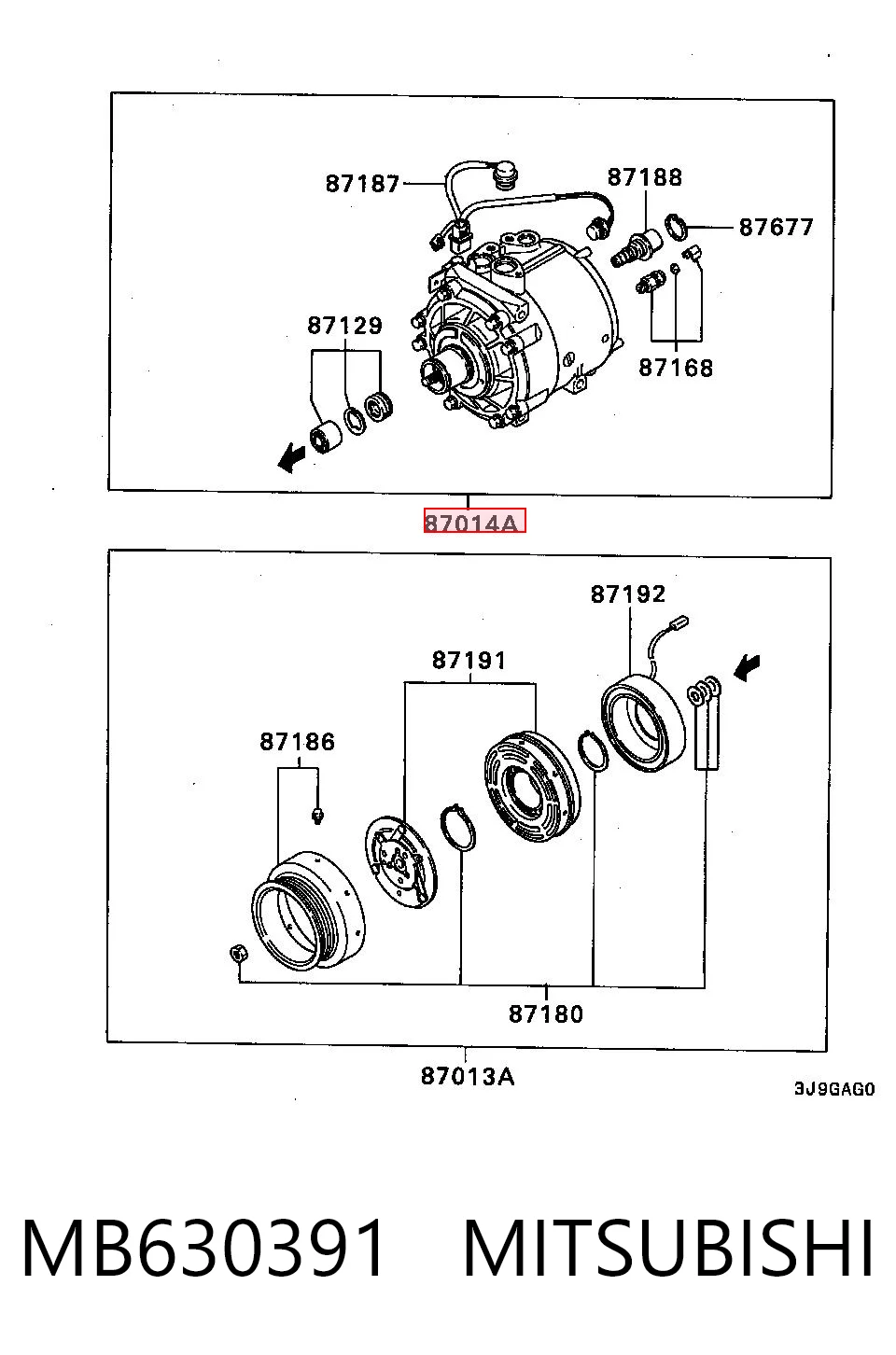 87187
87188
87677
87129
87168
87014A
87192
87191
87186
87180
87013A
3J9GAG0

MB630391 MITSUBISHI