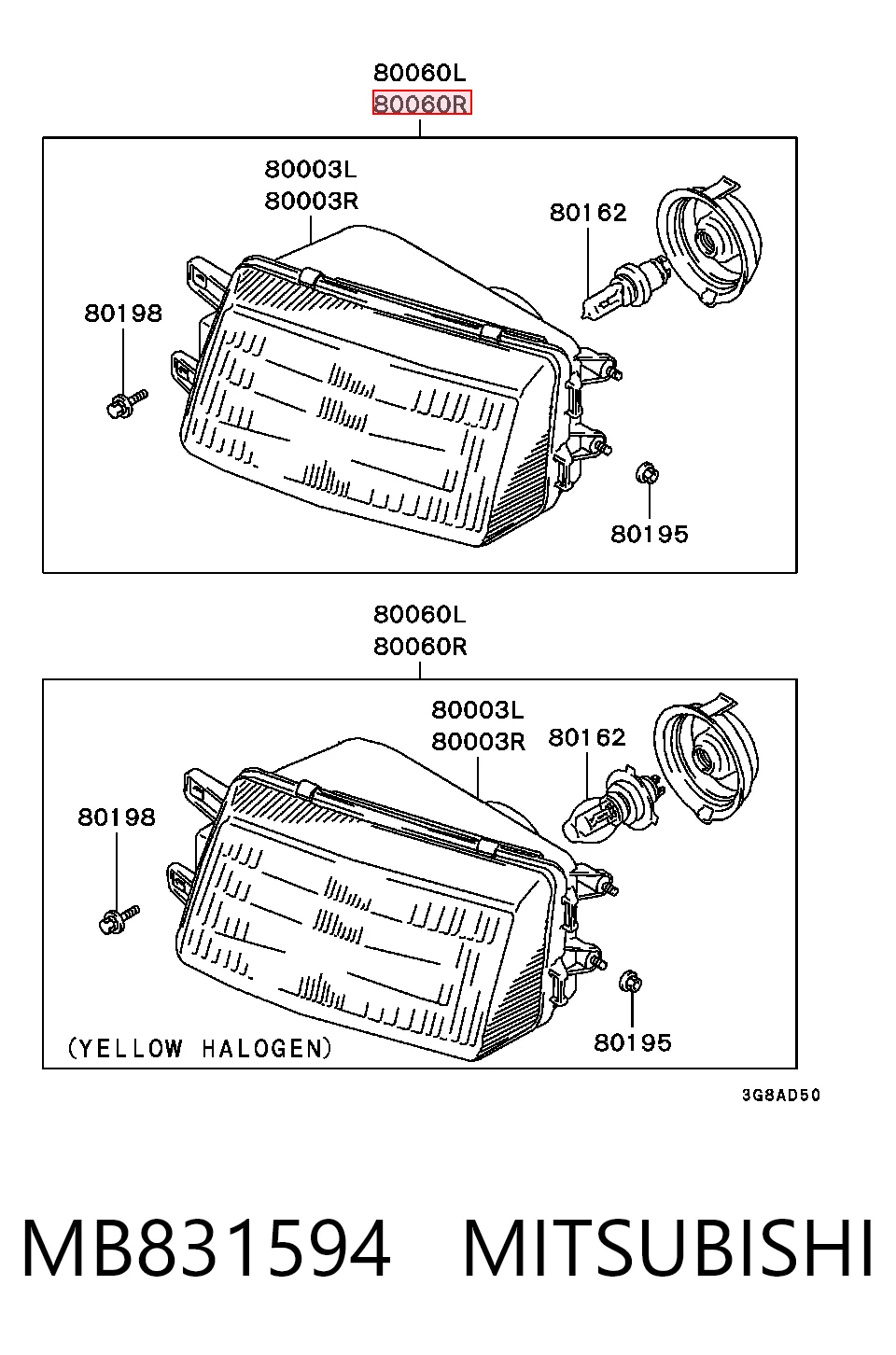 80060L
80060R

80003L
80003R
80162
80198
80195

80060L
80060R

80003L
80003R
80162
80198
80195
(YELLOW HALOGEN)

3G8AD50

MB831594 MITSUBISHI