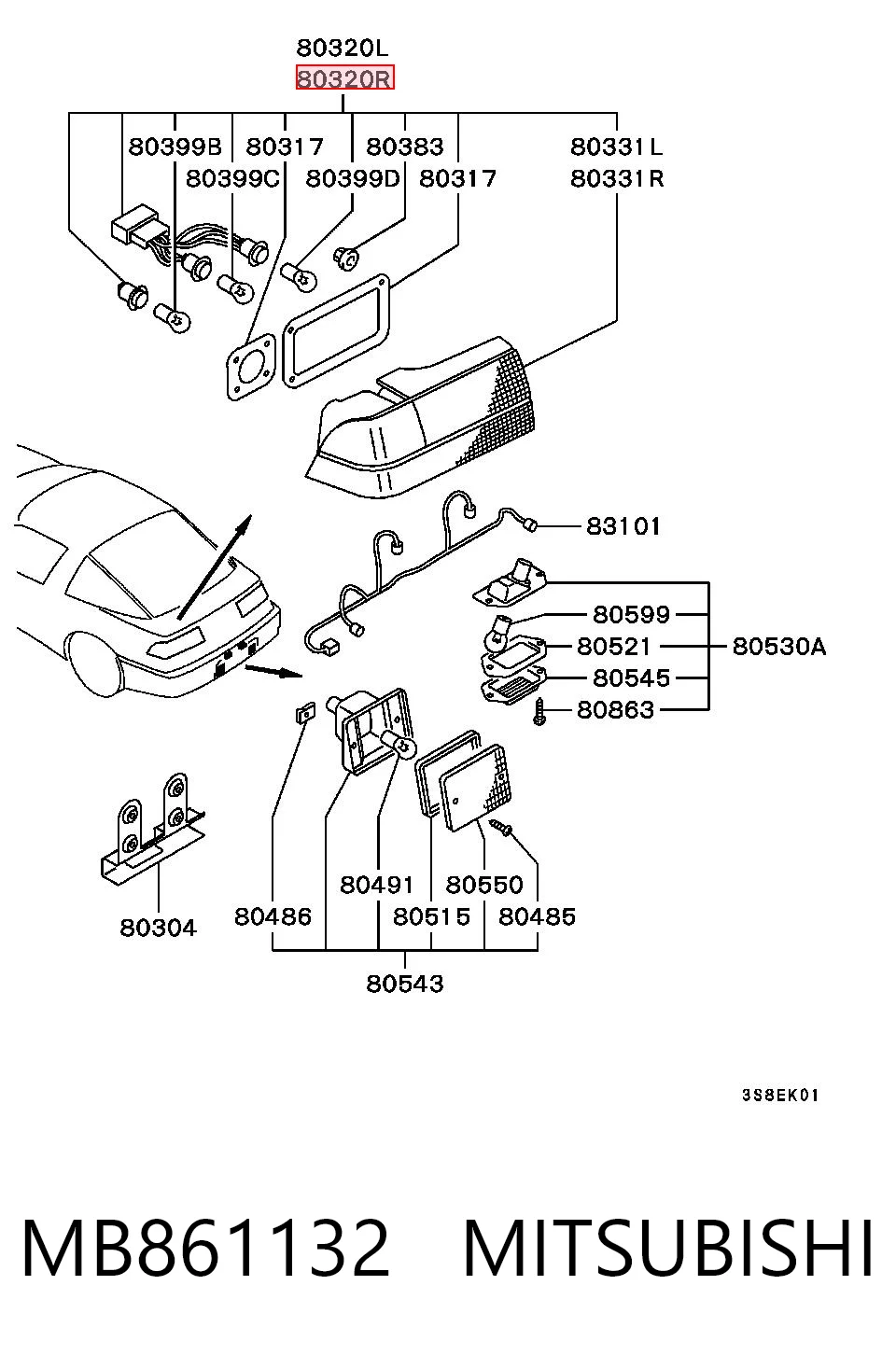 80320L
80320R

80399B 80317 80383 80331L
80399C 80399D 80317 80331R

83101

80599
80521 80530A
80545
80863

80491 80550
80304 80486 80515 80485
80543

3S8EK01

MB861132 MITSUBISHI