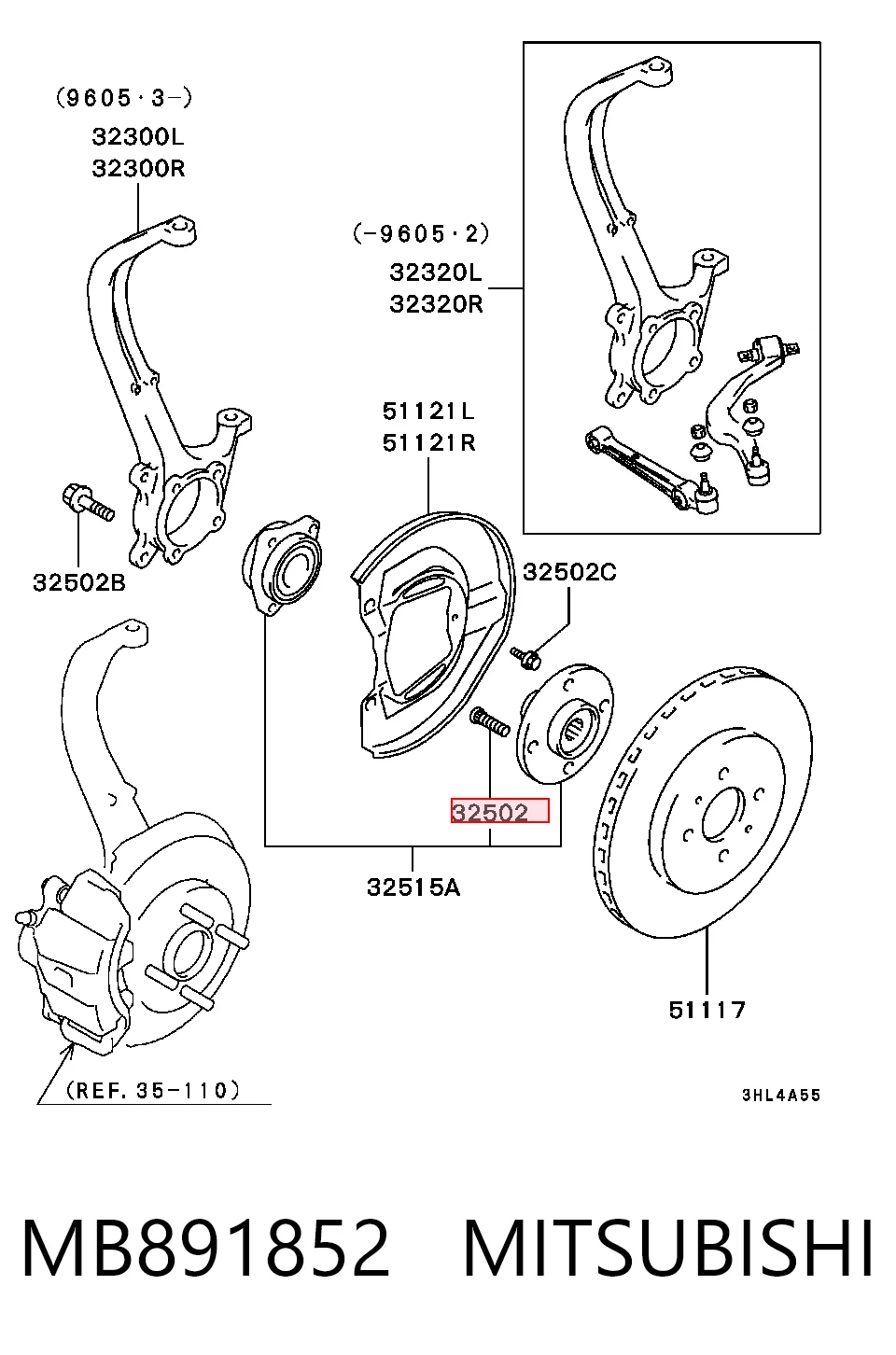 (9605·3-)
32300L
32300R

(-9605·2)
32320L
32320R

51121L
51121R

32502B

32502C

32502

32515A

51117

(REF. 35-110)

3HL4A55

MB891852 MITSUBISHI