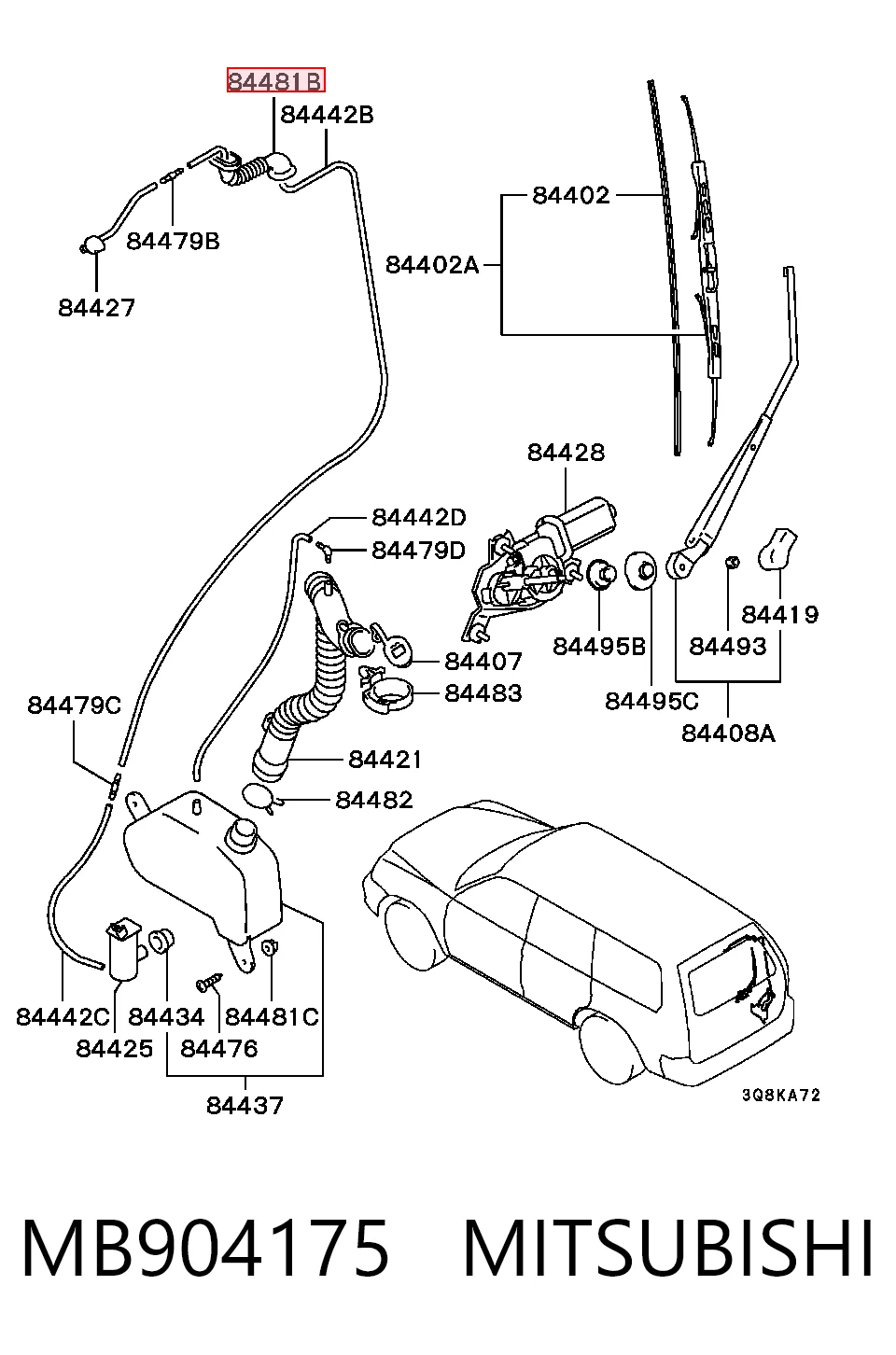 84481B
84442B
84479B
84427
84402
84402A
84428
84442D
84479D
84407
84483
84495B
84493
84419
84495C
84408A
84479C
84421
84482
84442C
84434
84481C
84425
84476
84437
3Q8KA72

MB904175 MITSUBISHI