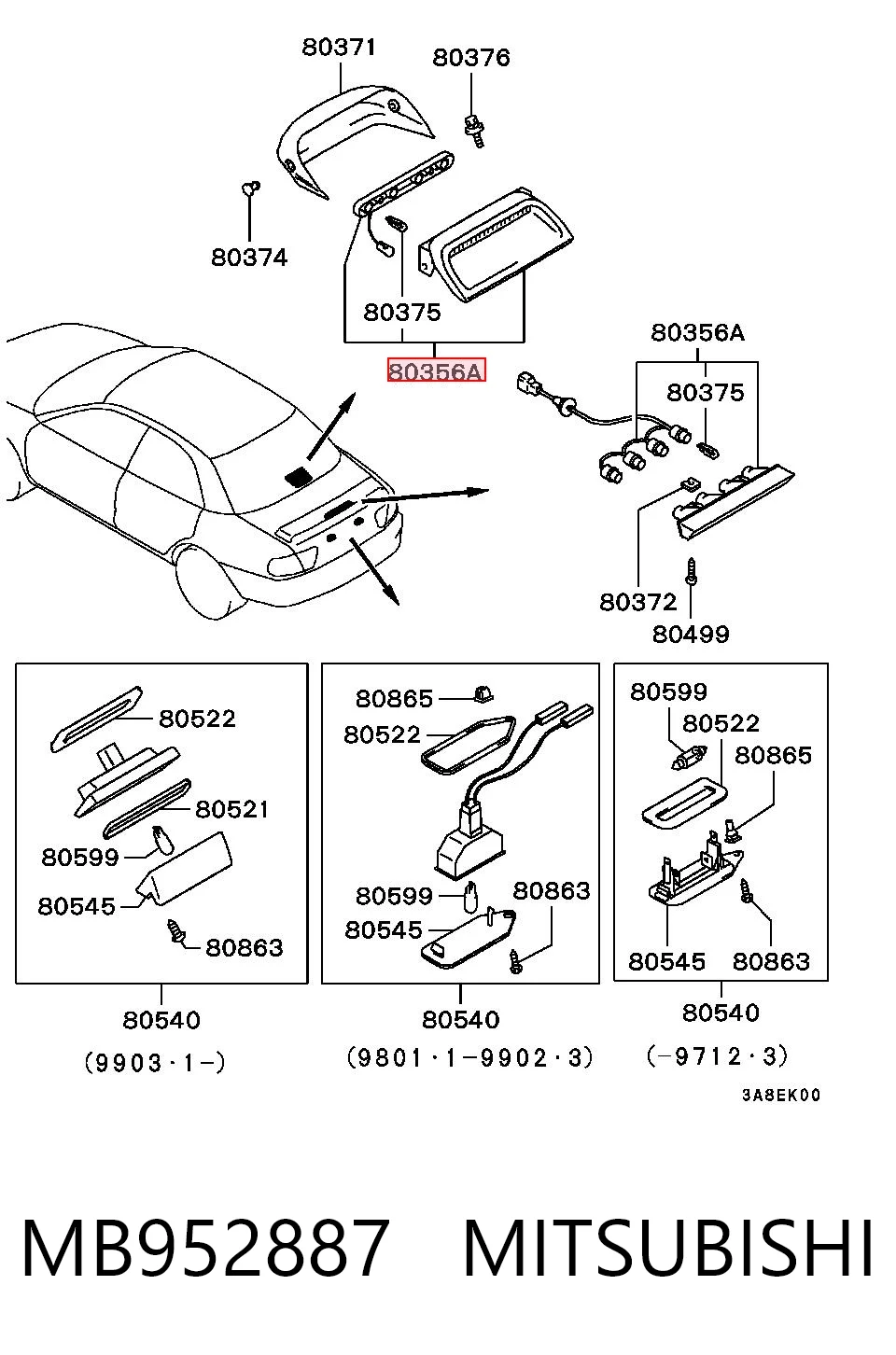 80371
80376
80374
80375
80356A
80356A
80375
80372
80499

80522
80521
80599
80545
80863
80540
(9903·1-)

80865
80522
80599
80863
80545
80540
(9801·1-9902·3)

80599
80522
80865
80545
80863
80540
(-9712·3)

3A8EK00

MB952887 MITSUBISHI