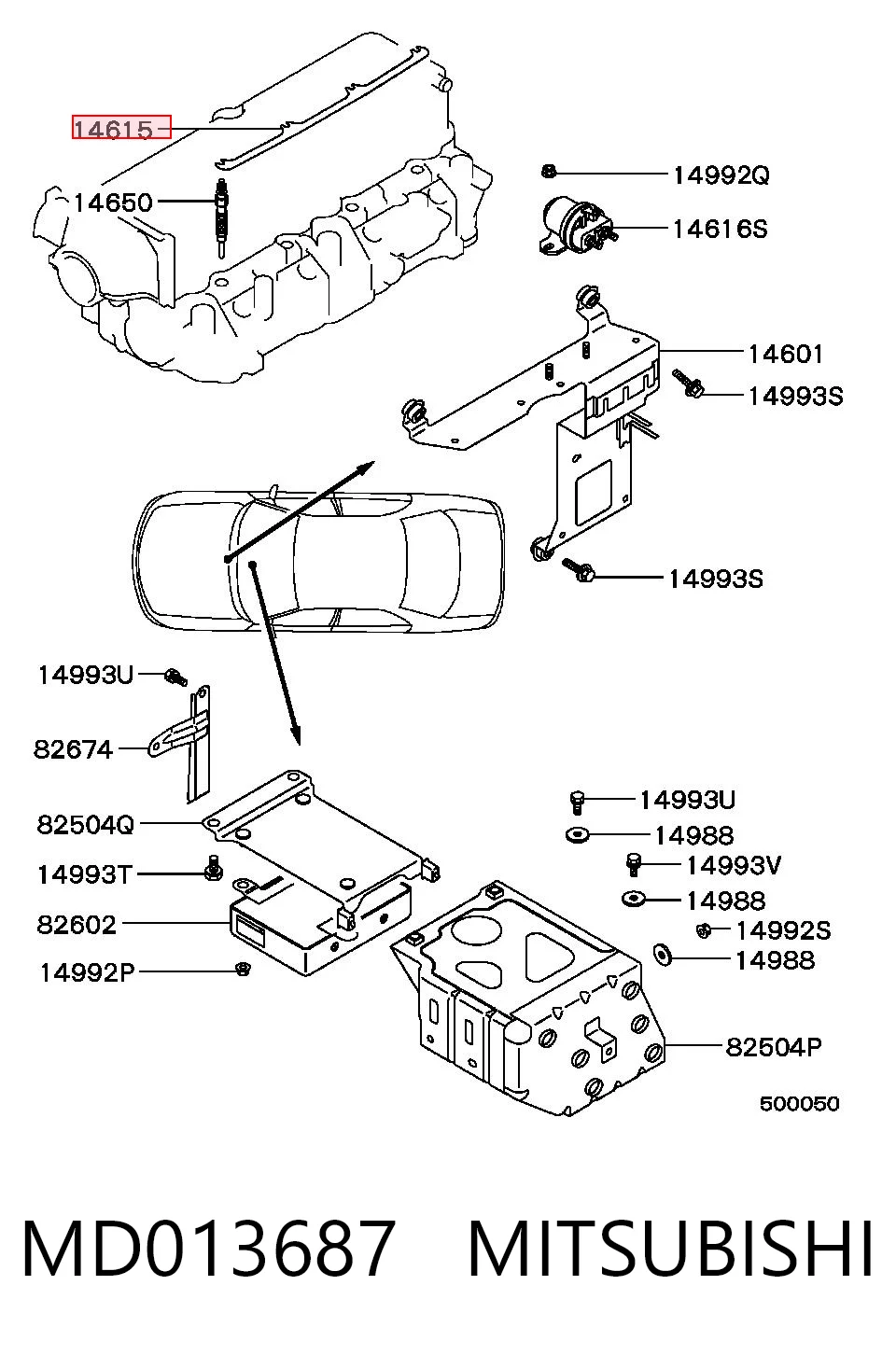 14615
14650
14992Q
14616S
14601
14993S
14993S
14993U
82674
82504Q
14993T
82602
14992P
14993U
14988
14993V
14988
14992S
14988
82504P
500050

MD013687 MITSUBISHI