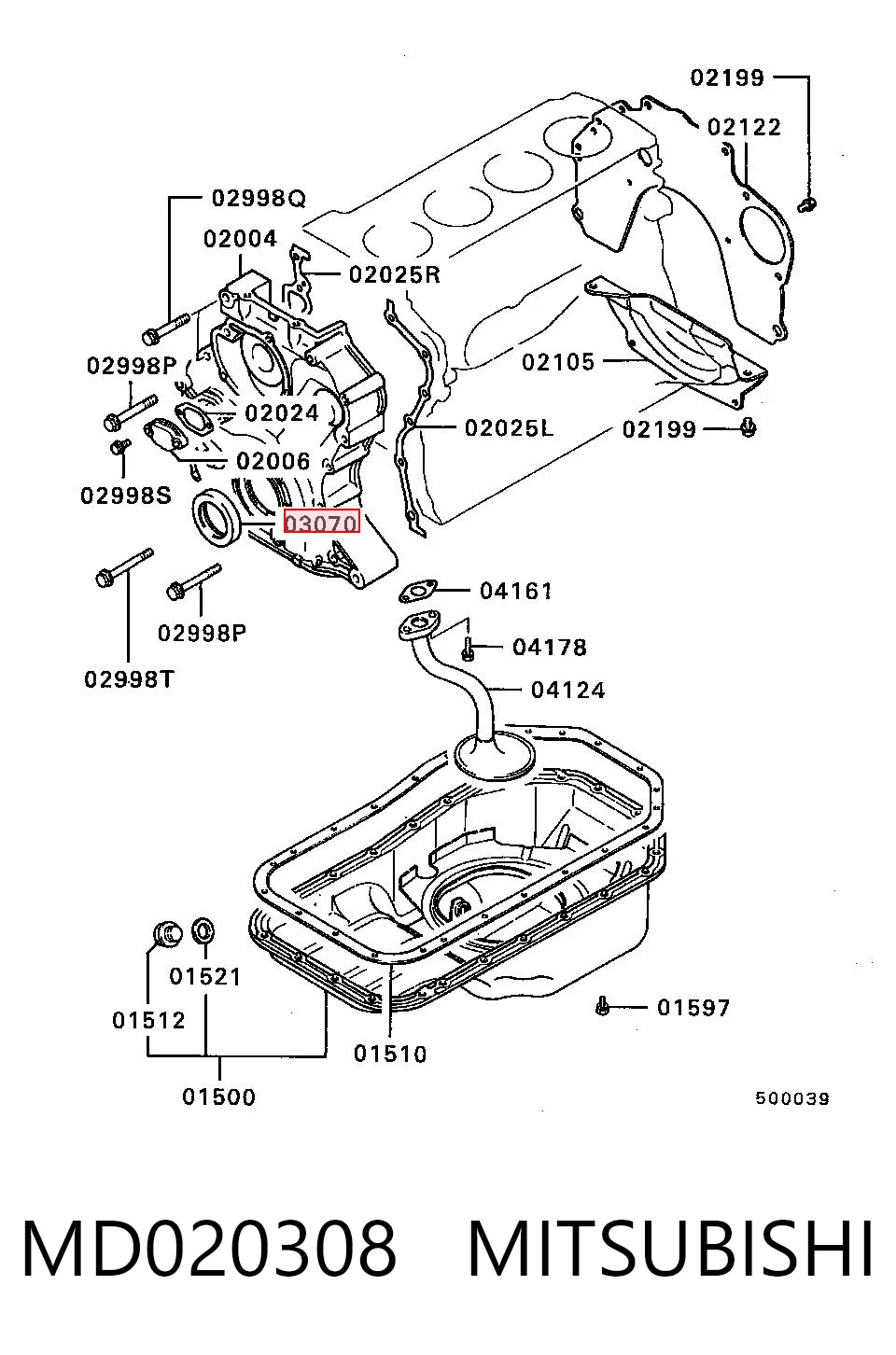 02199
02122
02998Q
02004
02025R
02998P
02024
02105
02025L
02199
02006
02998S
03070
04161
04178
02998P
04124
02998T
01521
01512
01597
01510
01500
500039

MD020308 MITSUBISHI