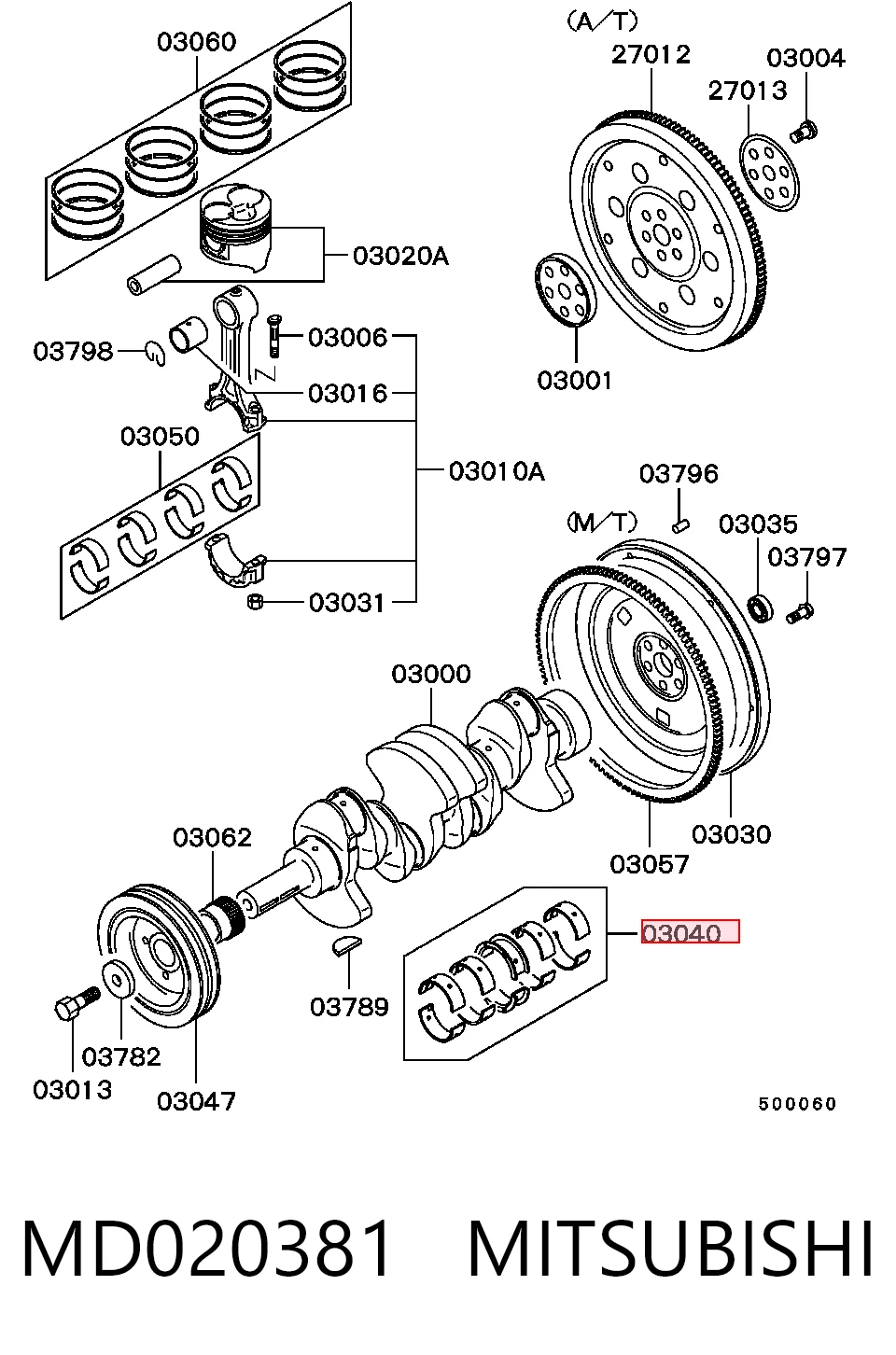 03060
(A/T)
27012
03004
27013
03020A
03798
03006
03016
03001
03050
03010A
03796
(M/T)
03035
03797
03031
03000
03062
03030
03057
03040
03789
03782
03013
03047
500060

MD020381 MITSUBISHI