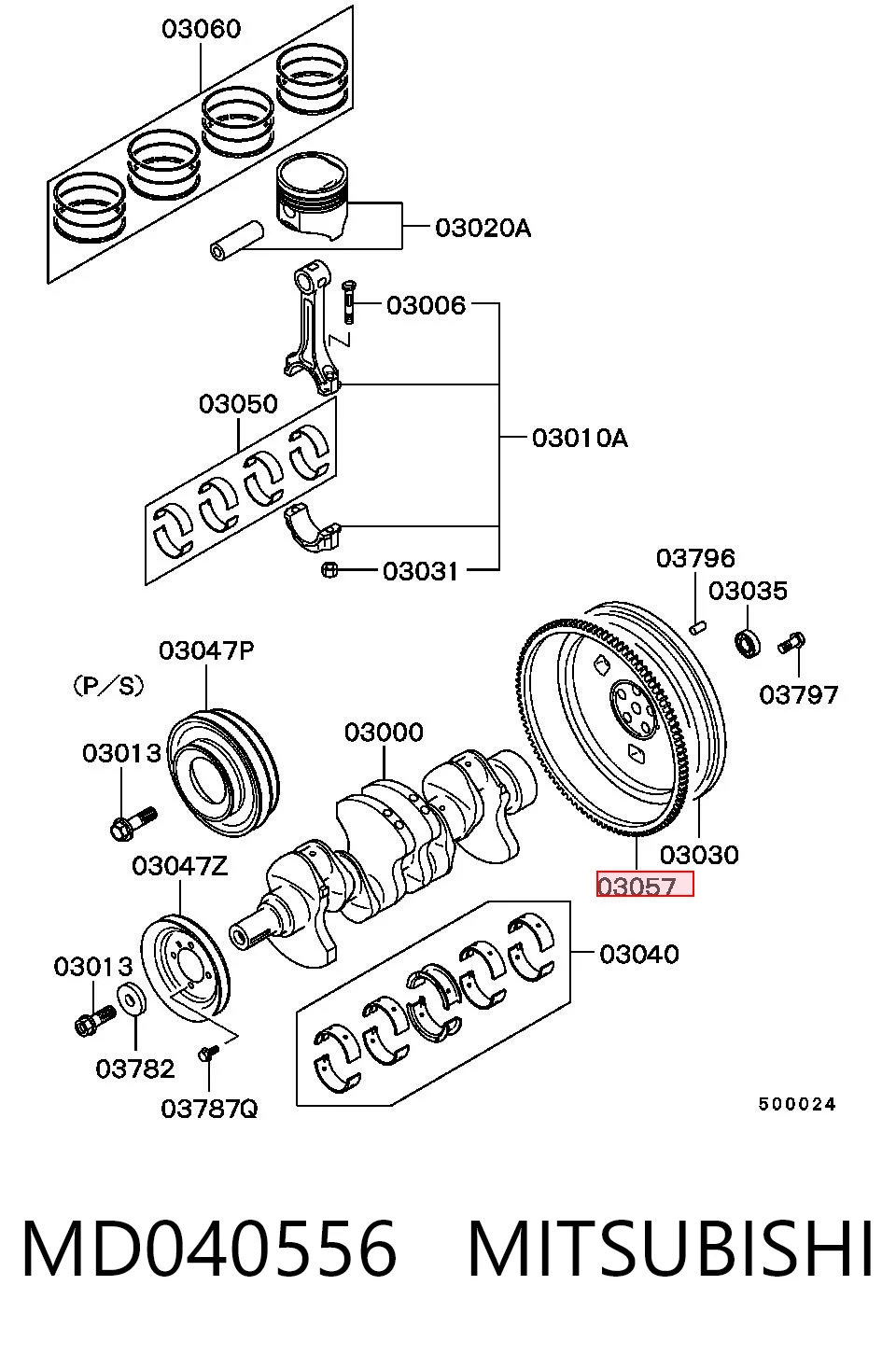 03060

03020A

03006

03050

03010A

03031

03796

03035

03797

03047P

(P/S)

03013

03000

03030

03057

03047Z

03040

03013

03782

03787Q

500024

MD040556 MITSUBISHI