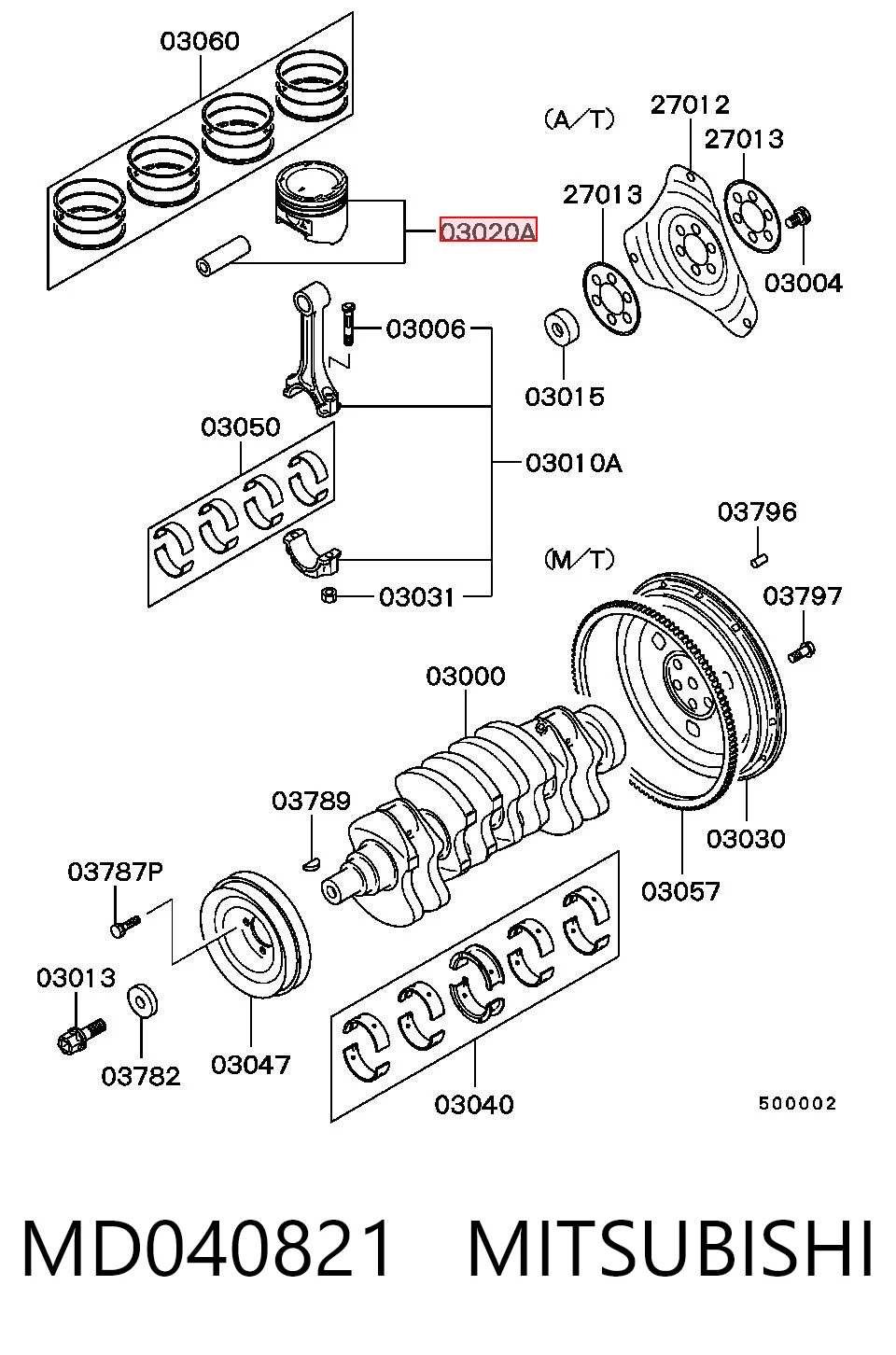 03060

(A/T)

27012

27013

27013

03020A

03004

03006

03015

03050

03010A

03796

(M/T)

03797

03031

03000

03789

03030

03787P

03057

03013

03782

03047

03040

500002

MD040821 MITSUBISHI