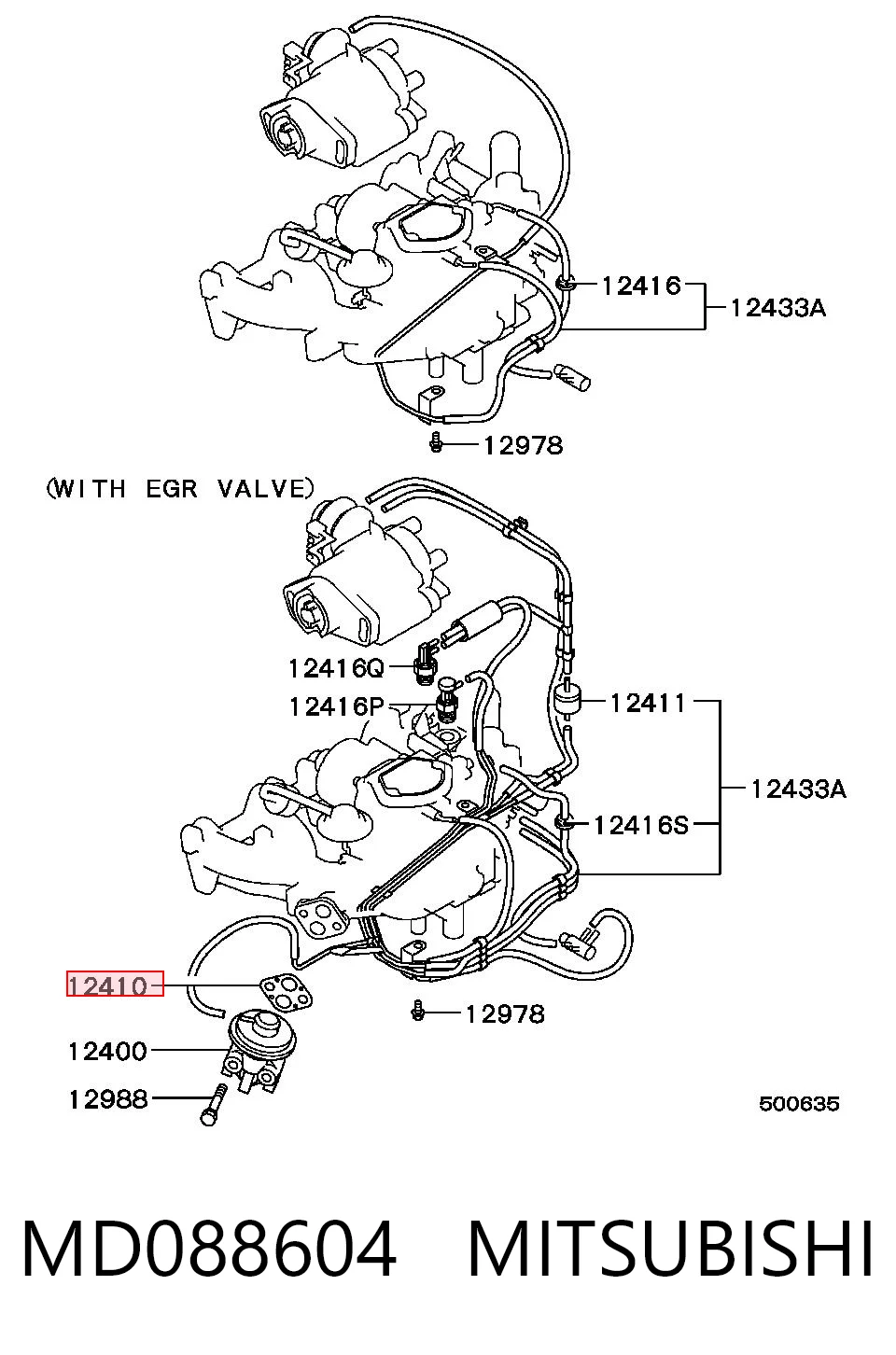 12416
12433A
12978

(WITH EGR VALVE)

12416Q
12416P
12411
12433A
12416S
12410
12978
12400
12988
500635

MD088604 MITSUBISHI