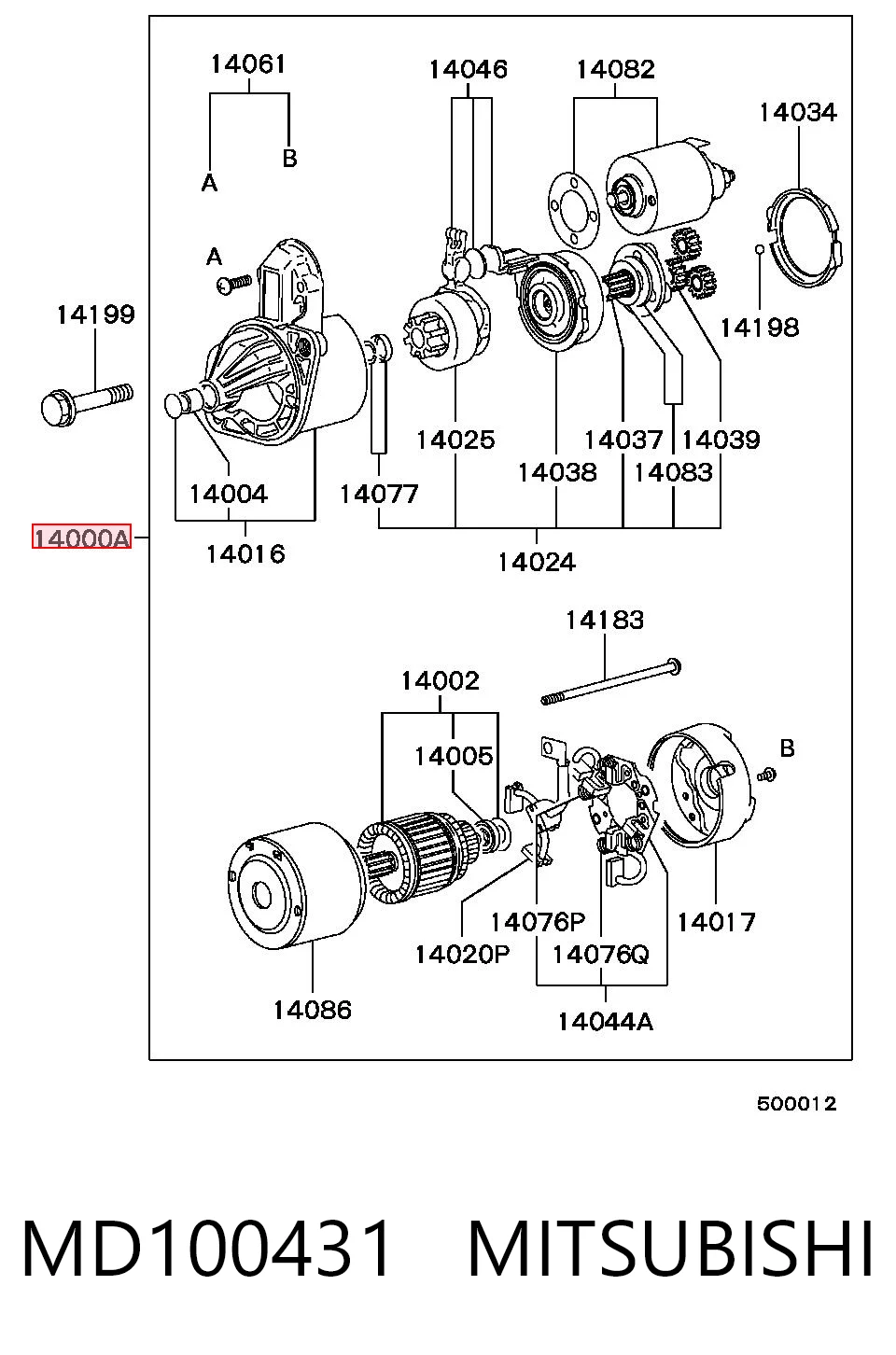 14061
A
B
14046
14082
14034
A
14199
14198
14025
14037
14039
14038
14083
14004
14077
14000A
14016
14024
14183
14002
14005
B
14076P
14017
14020P
14076Q
14086
14044A
500012

MD100431 MITSUBISHI