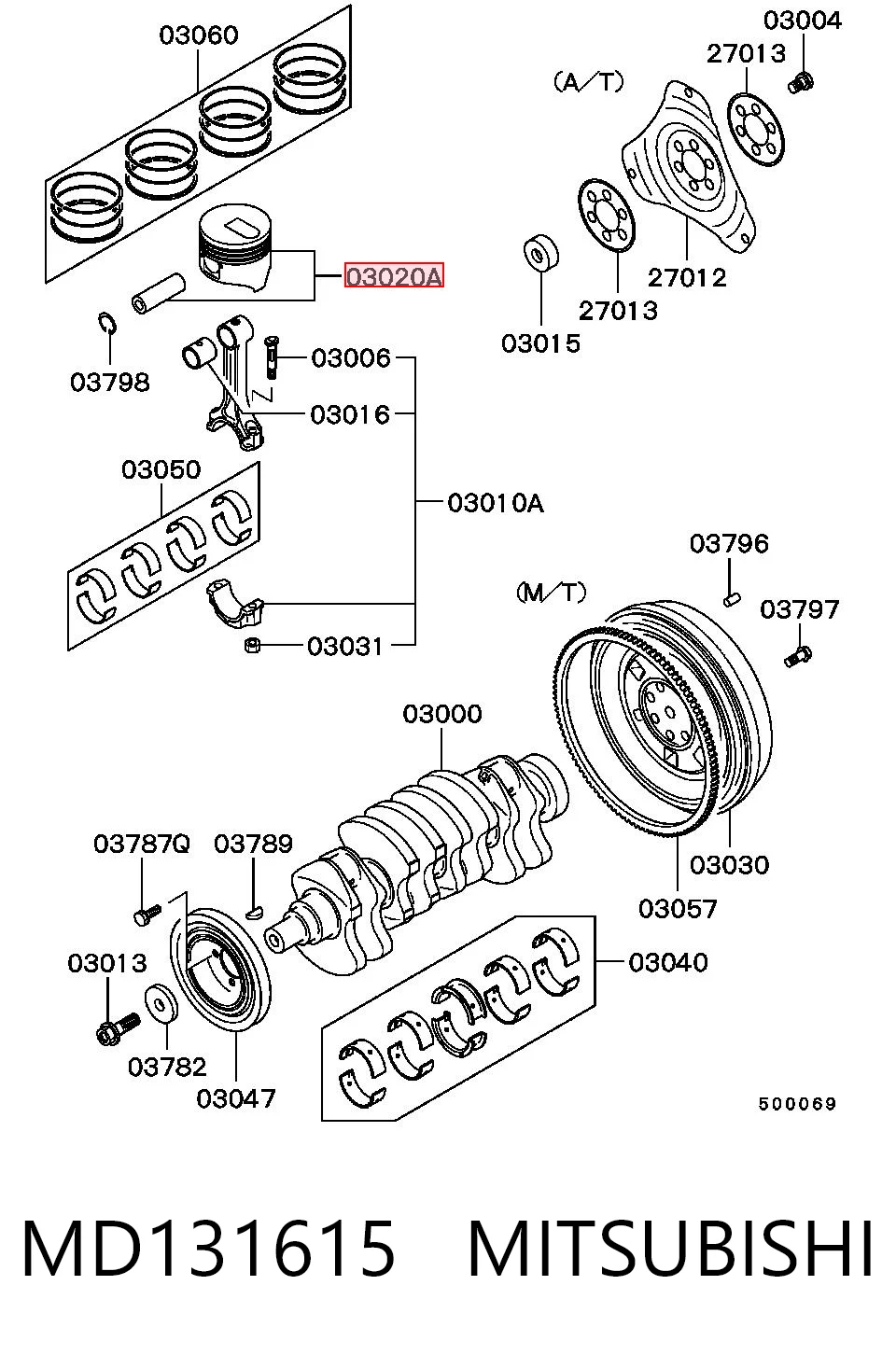 03060
03004
27013
(A/T)
03020A
27012
27013
03015
03798
03006
03016
03050
03010A
03796
(M/T)
03797
03031
03000
03787Q
03789
03030
03057
03013
03040
03782
03047
500069

MD131615 MITSUBISHI