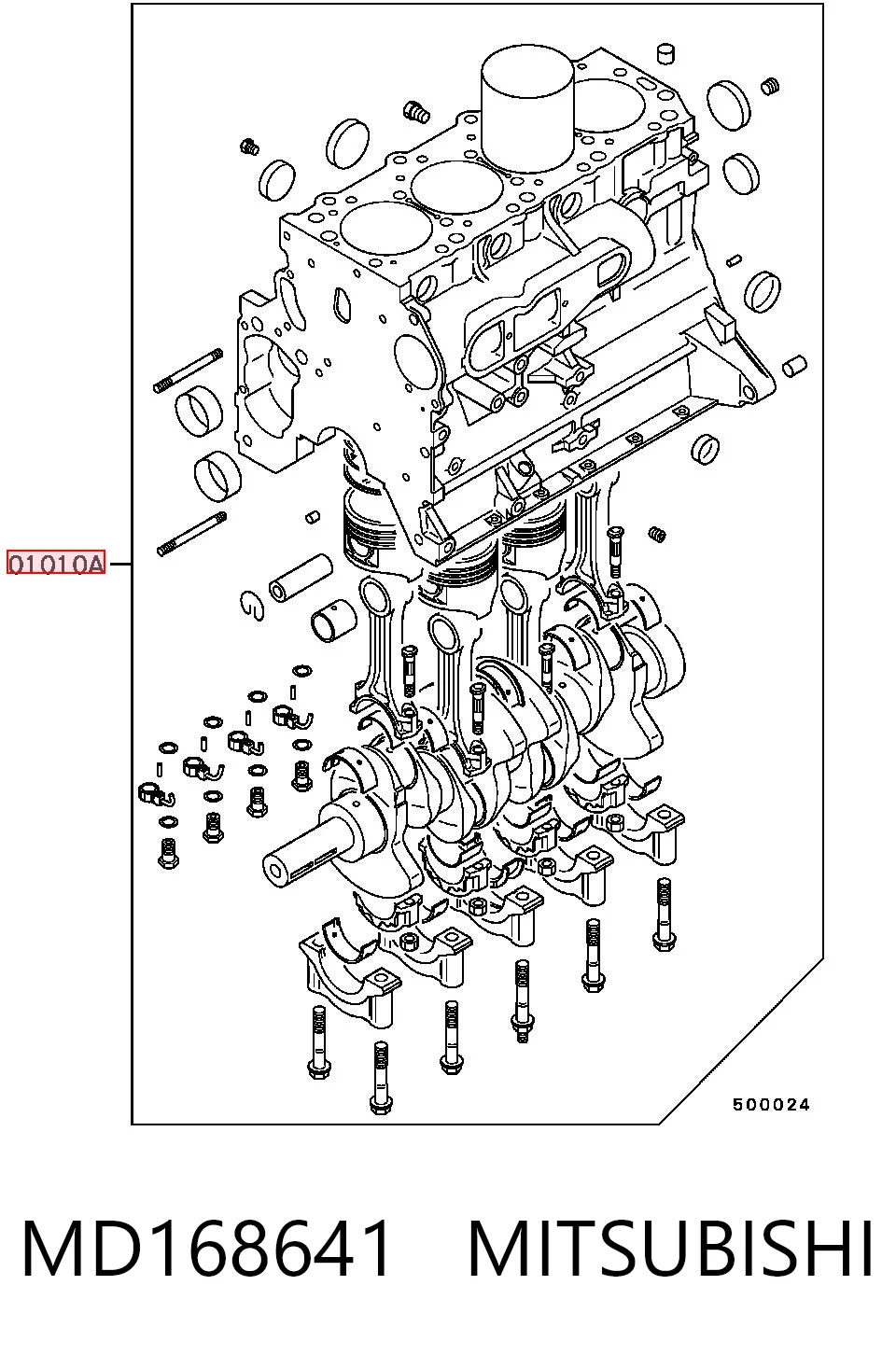 01010A

500024

MD168641 MITSUBISHI