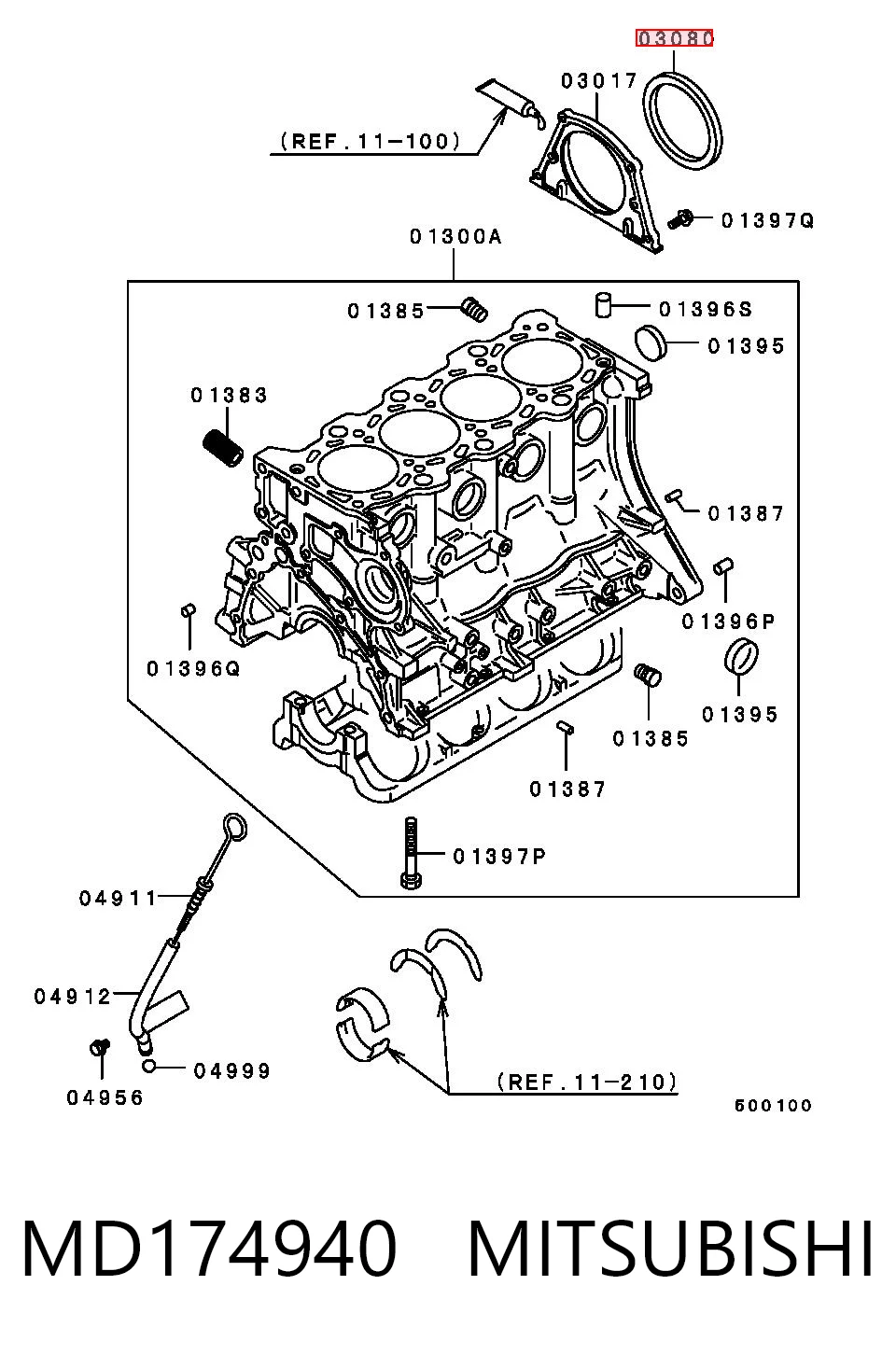 03080
03017
(REF.11-100)
01397Q
01300A
01385
01396S
01395
01383
01387
01396P
01396Q
01395
01385
01387
01397P
04911
04912
04999
04956
(REF.11-210)
500100
MD174940 MITSUBISHI