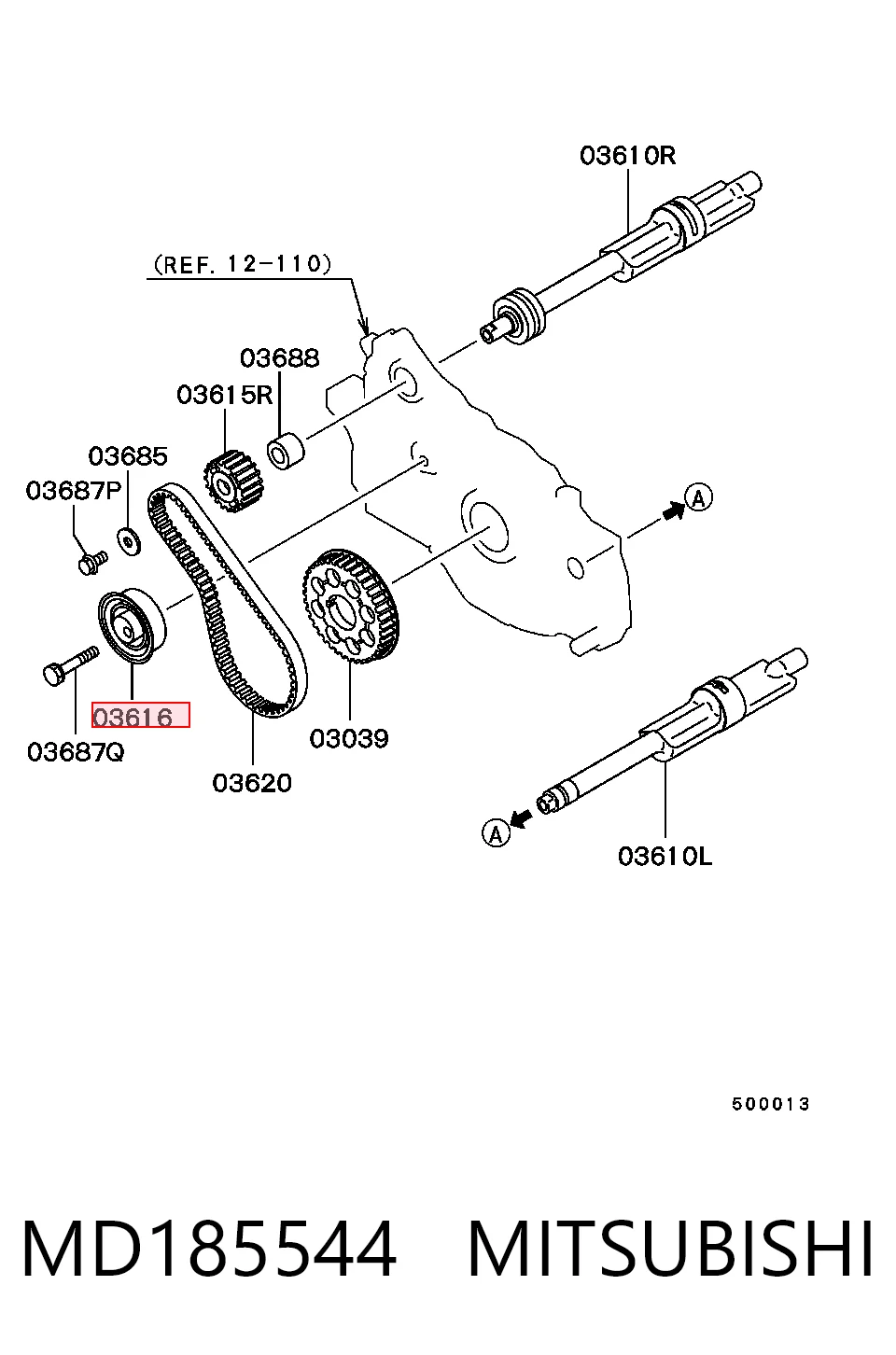 03610R

(REF. 12-110)

03688

03615R

03685

03687P

A

03616

03687Q

03620

03039

A

03610L

500013

MD185544 MITSUBISHI