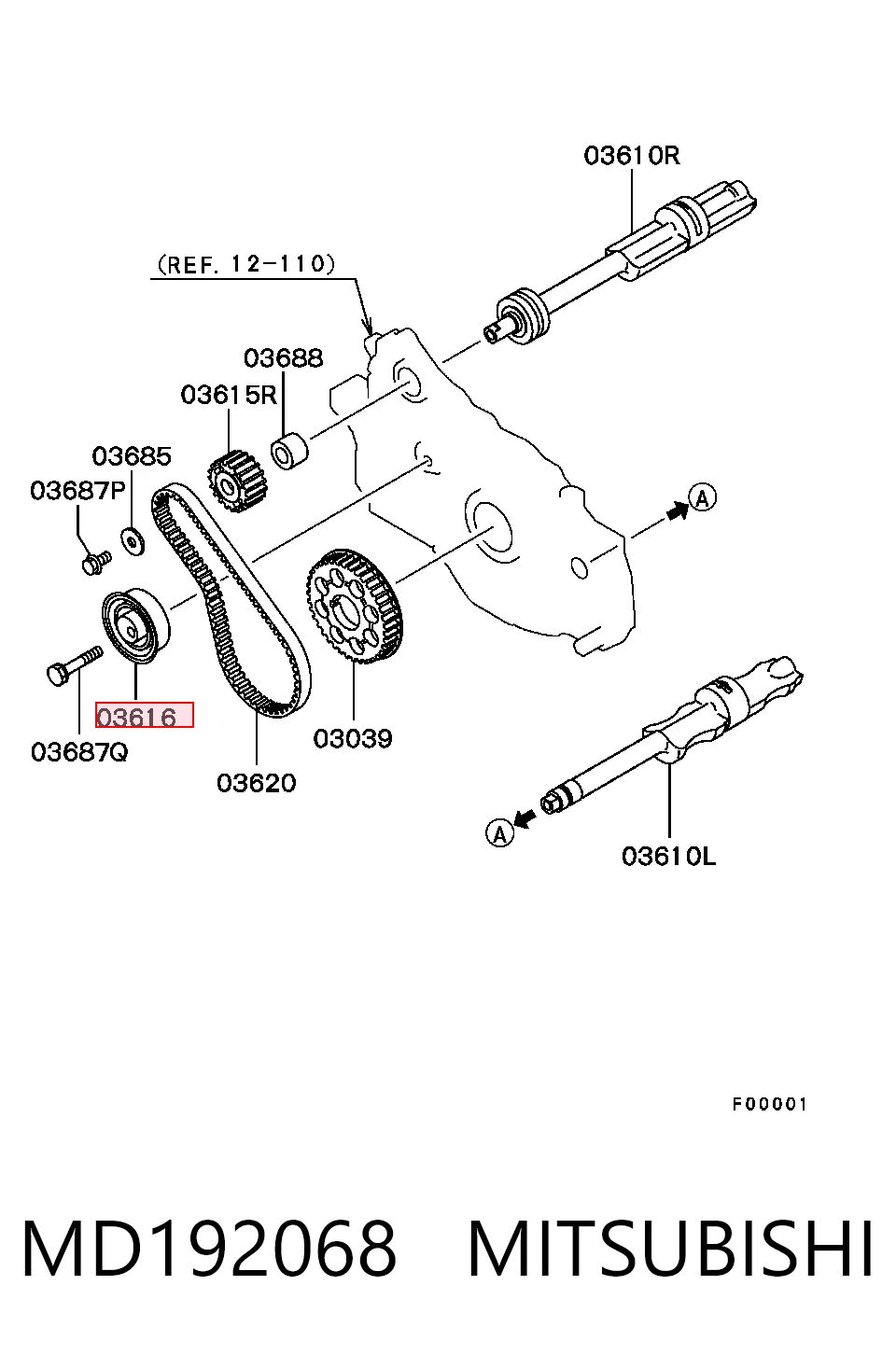 03610R

(REF. 12-110)

03688

03615R

03685

03687P

A

03616

03687Q

03620

03039

A

03610L

F00001

MD192068 MITSUBISHI