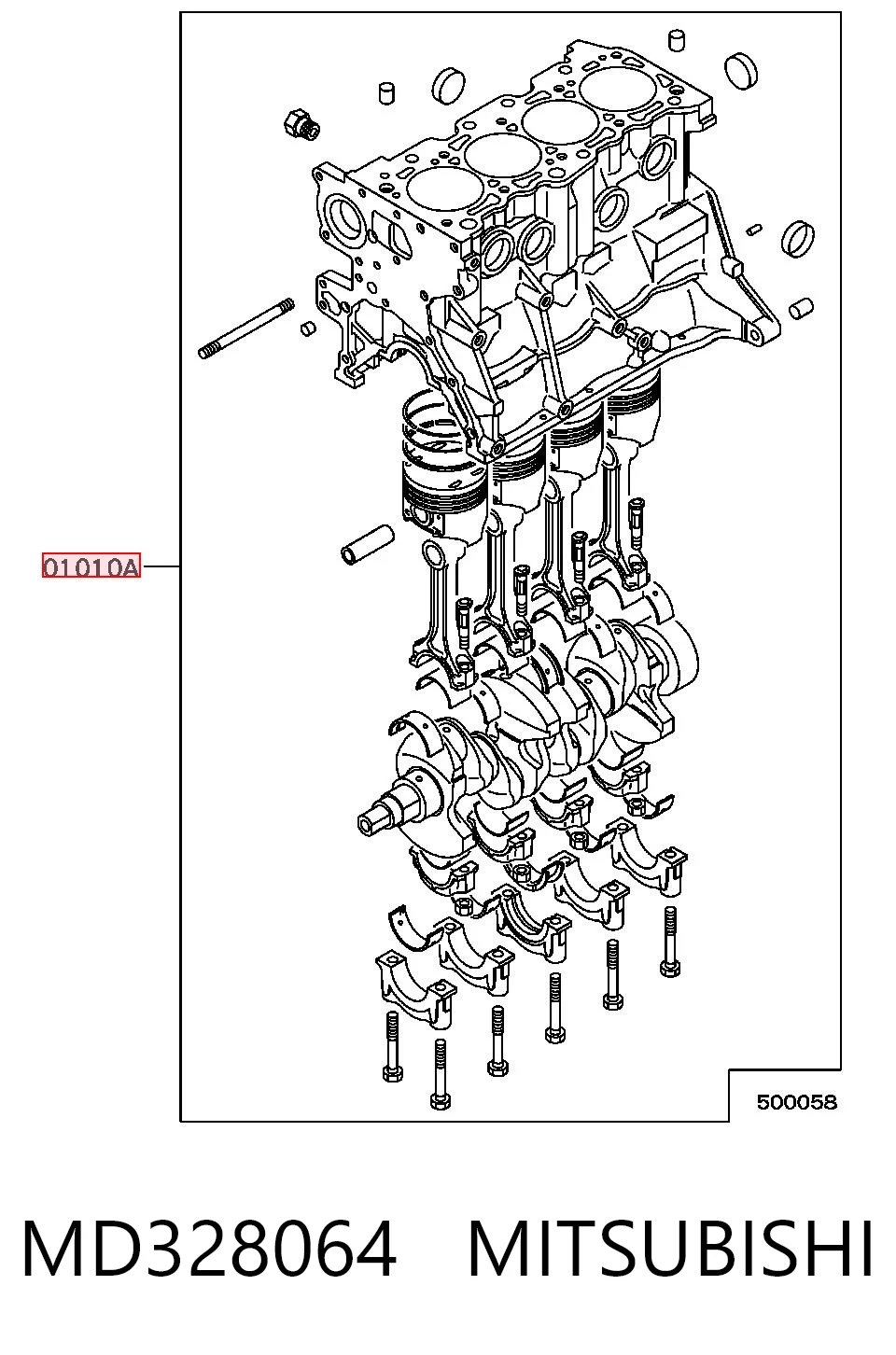 01010A

500058

MD328064 MITSUBISHI