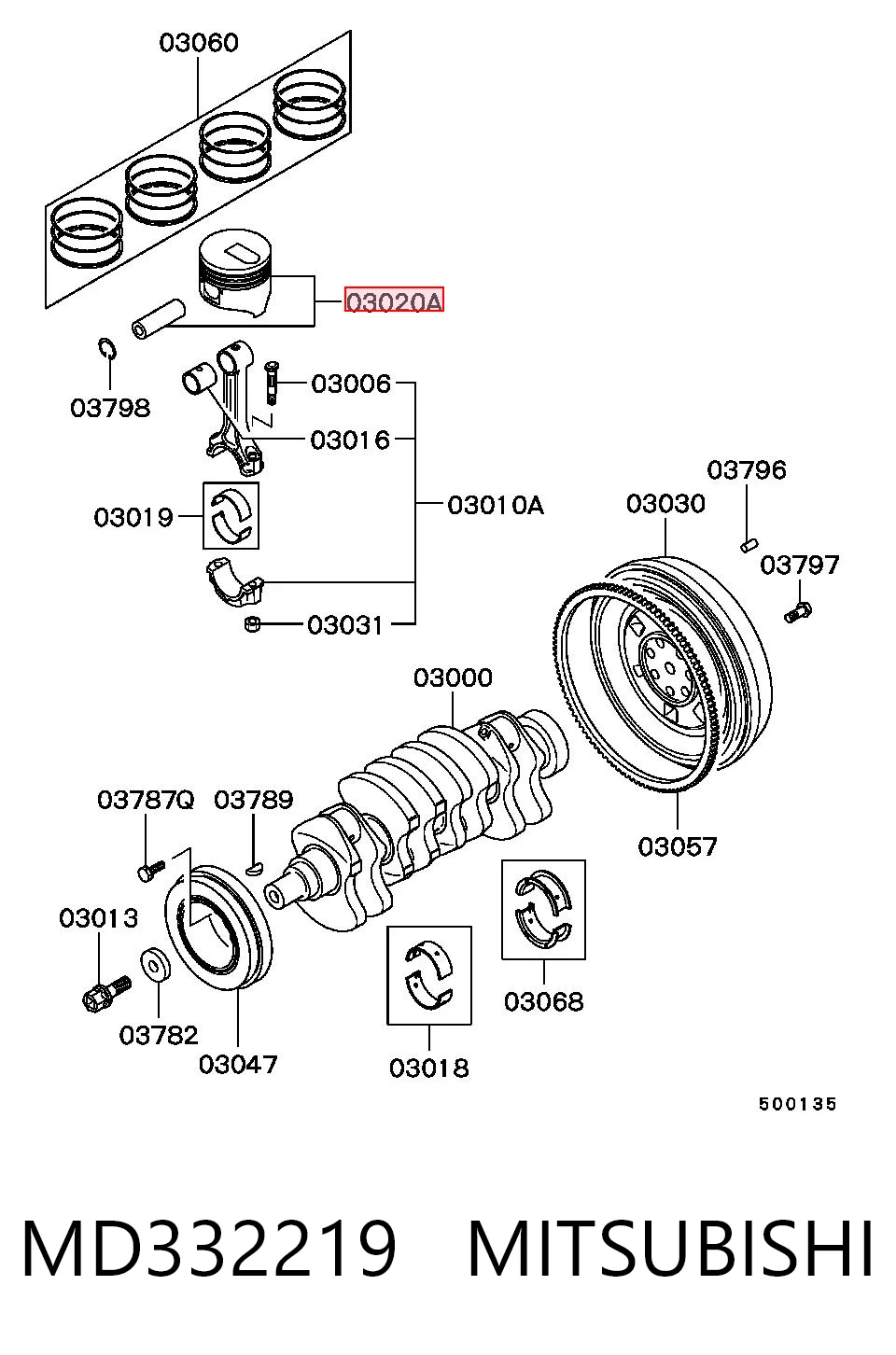 03060

03020A

03798

03006

03016

03010A

03019

03031

03796

03030

03797

03000

03787Q

03789

03057

03013

03068

03782

03047

03018

500135

MD332219 MITSUBISHI