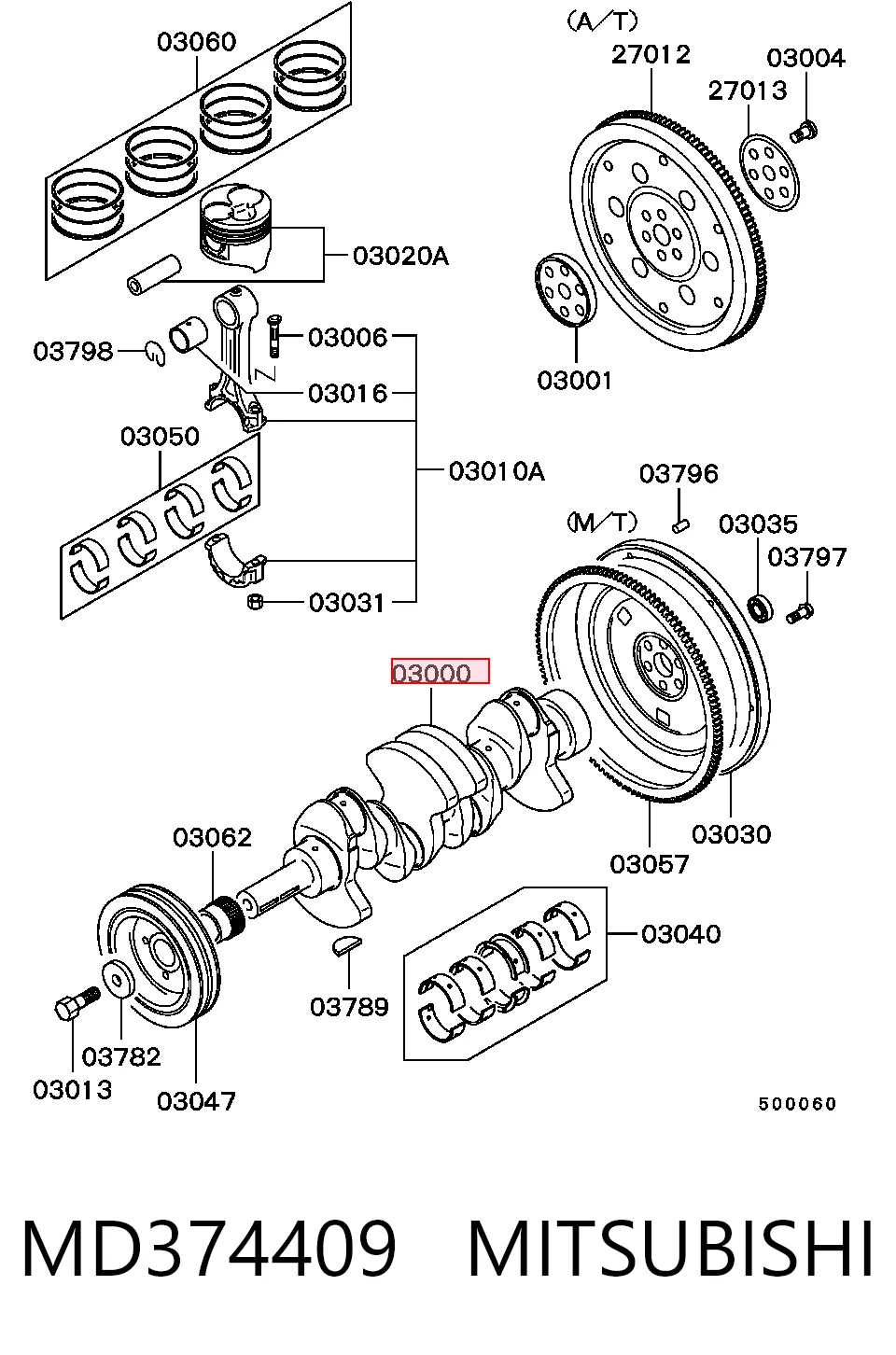 03060
(A/T)
27012
03004
27013
03020A
03798
03006
03016
03001
03050
03010A
03796
(M/T)
03035
03797
03031
03000
03062
03030
03057
03040
03789
03782
03013
03047
500060
MD374409 MITSUBISHI