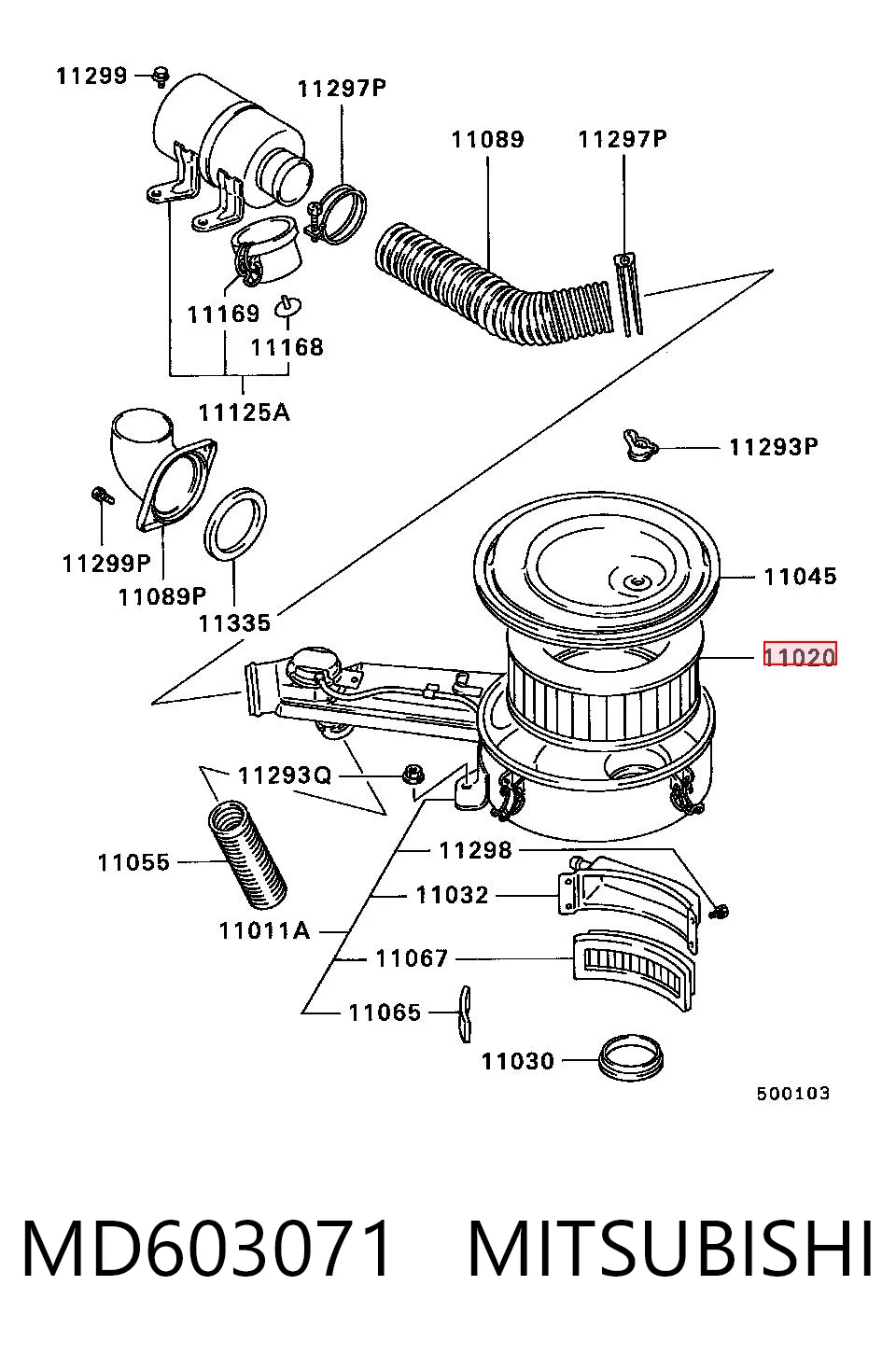 11299
11297P
11089
11297P
11169
11168
11125A
11293P
11299P
11089P
11335
11045
11020
11293Q
11055
11298
11032
11011A
11067
11065
11030
500103

MD603071 MITSUBISHI