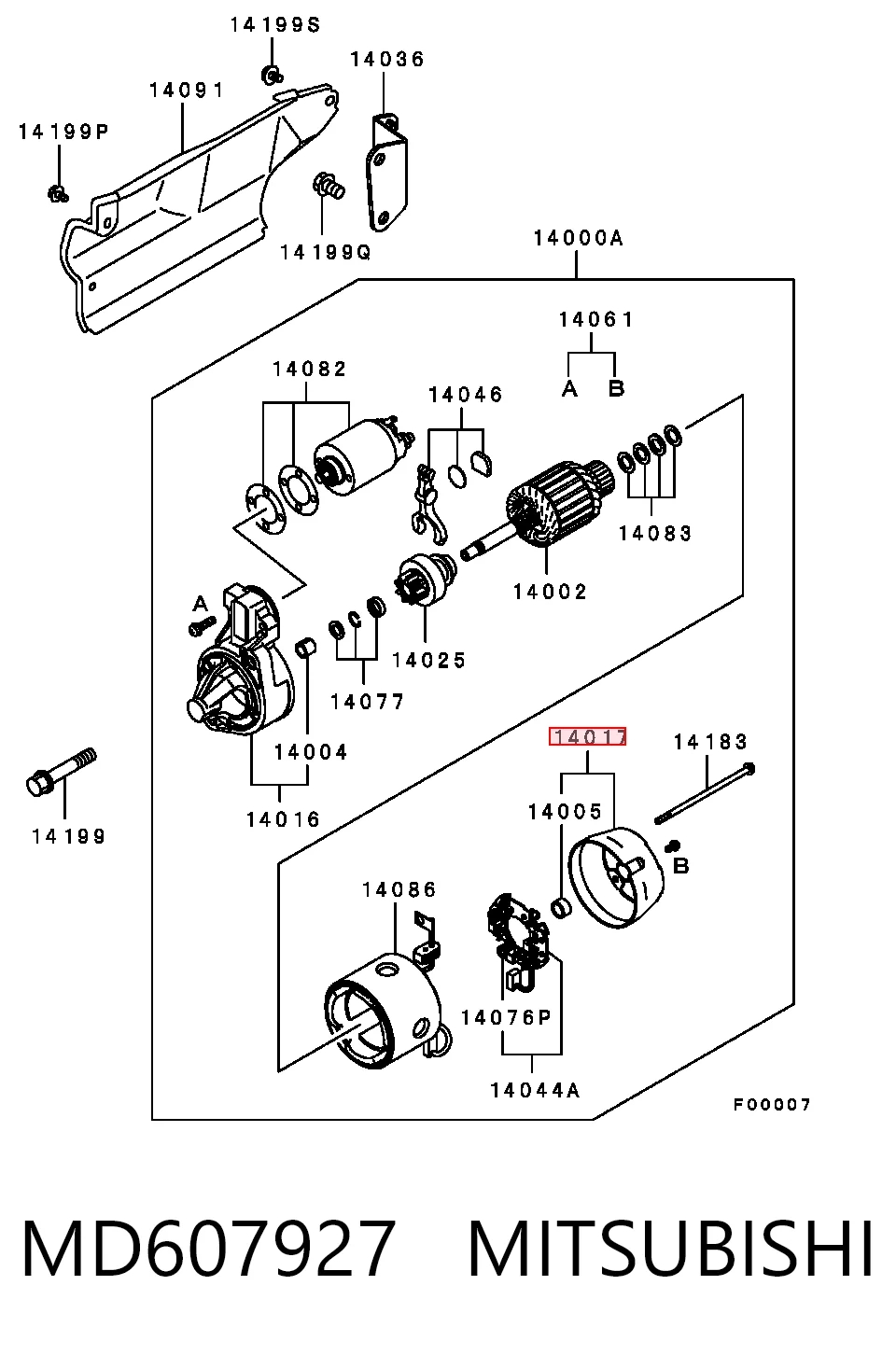 14199S
14036
14091
14199P
14199Q
14000A
14061
A B
14082
14046
14083
14002
A
14025
14077
14004
14016
14199
14017
14183
14005
B
14086
14076P
14044A
F00007

MD607927 MITSUBISHI