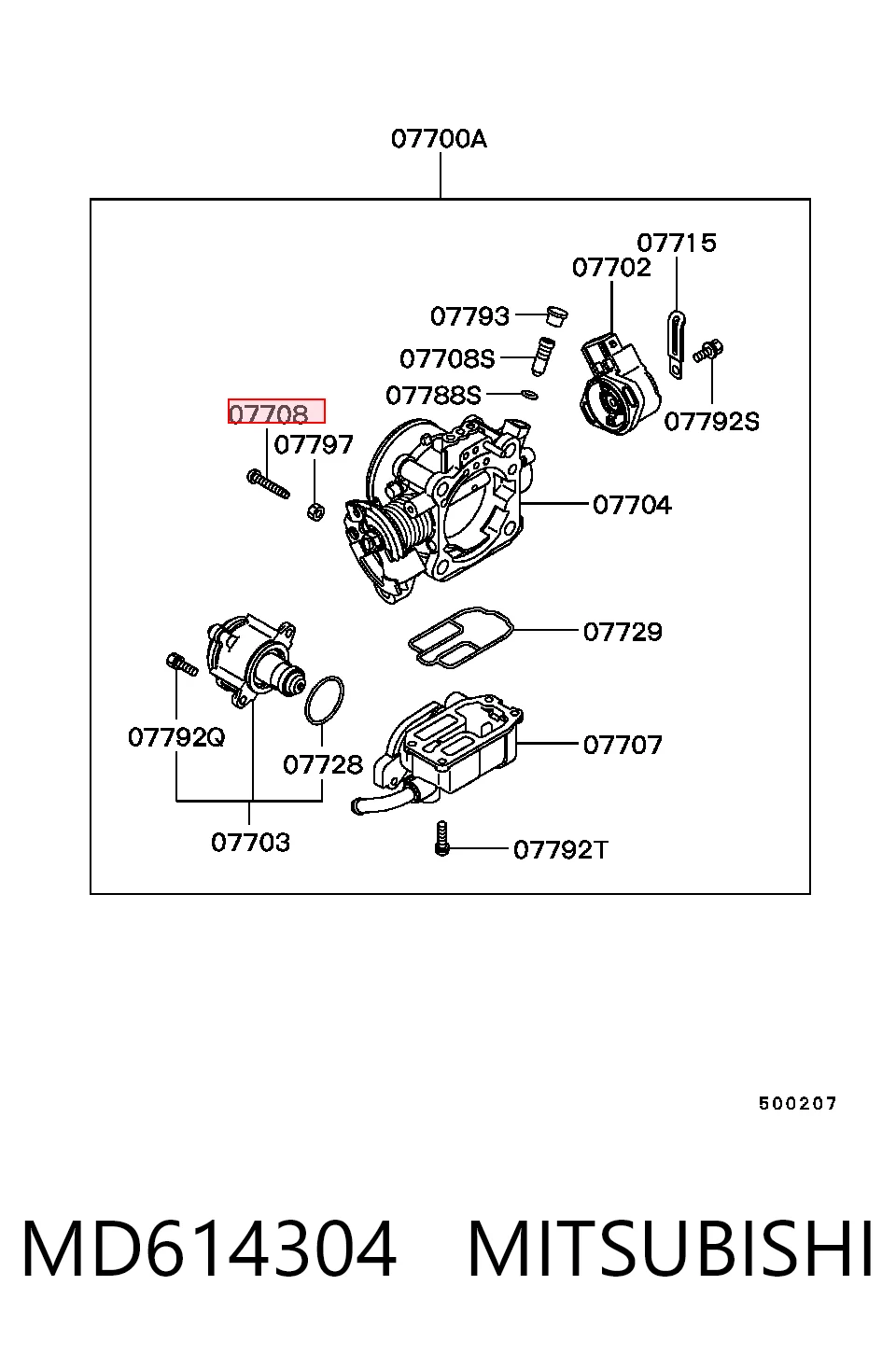 07700A

07715
07702
07793
07708S
07788S
07708
07797
07792S
07704
07729
07792Q
07728
07707
07703
07792T

500207

MD614304 MITSUBISHI