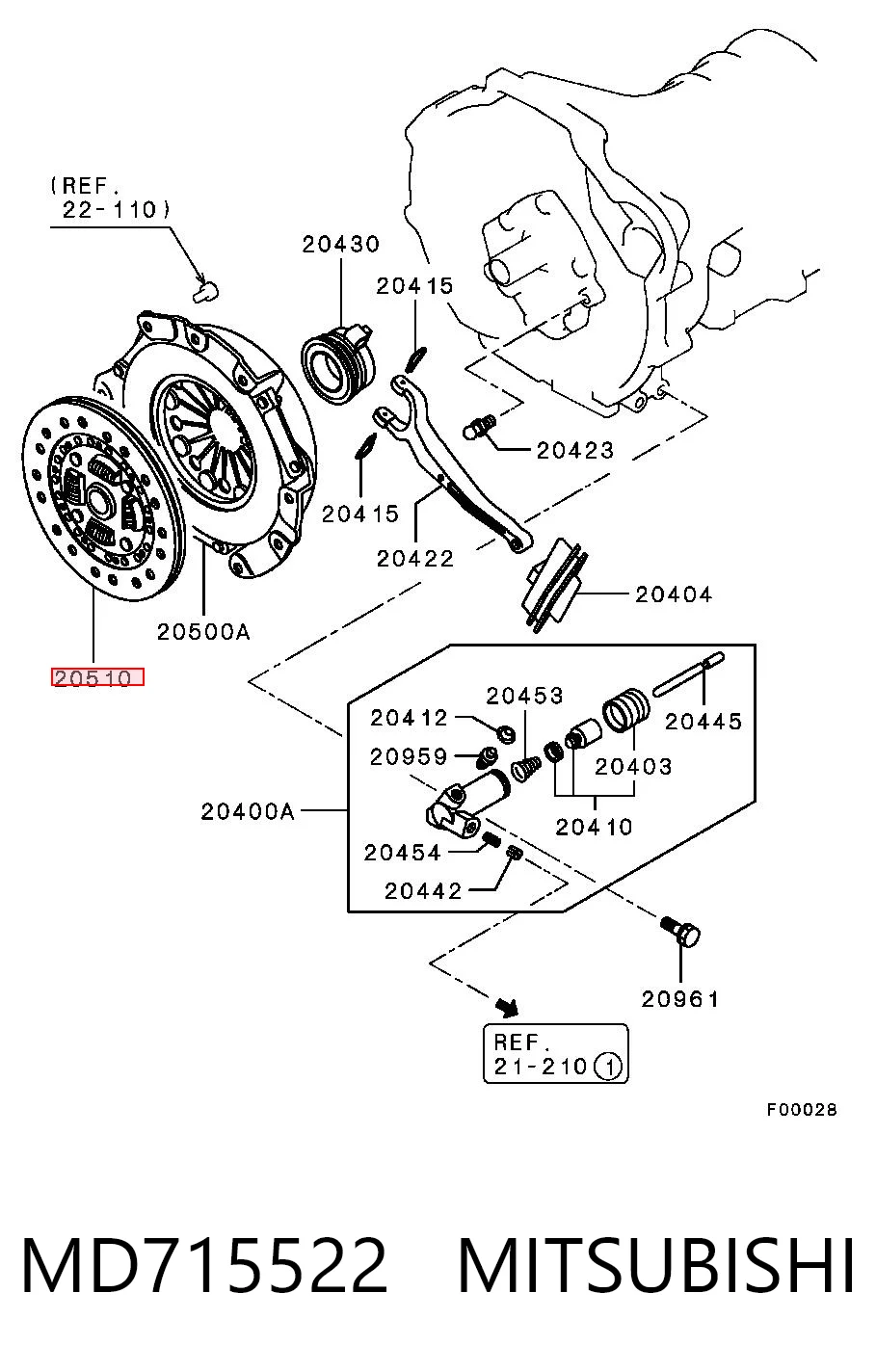 (REF.
22-110)

20430

20415

20423

20415

20422

20404

20500A

20510

20453

20412

20445

20959

20403

20400A

20410

20454

20442

20961

REF.
21-210 ①

F00028

MD715522 MITSUBISHI