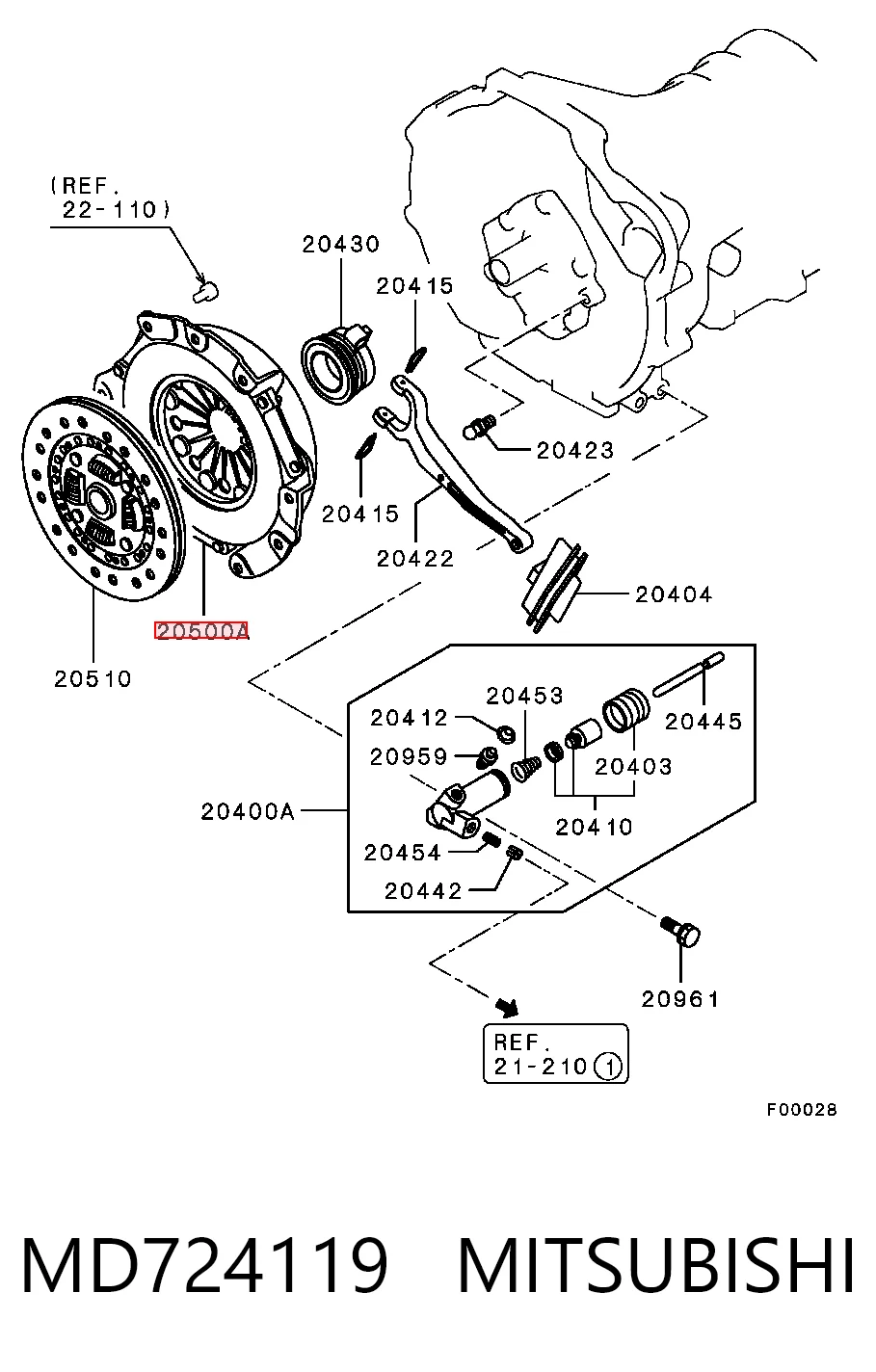 (REF.
22-110)

20430

20415

20423

20415

20422

20404

20500A

20510

20453

20412

20445

20959

20403

20400A

20410

20454

20442

20961

REF.
21-210 ①

F00028

MD724119 MITSUBISHI