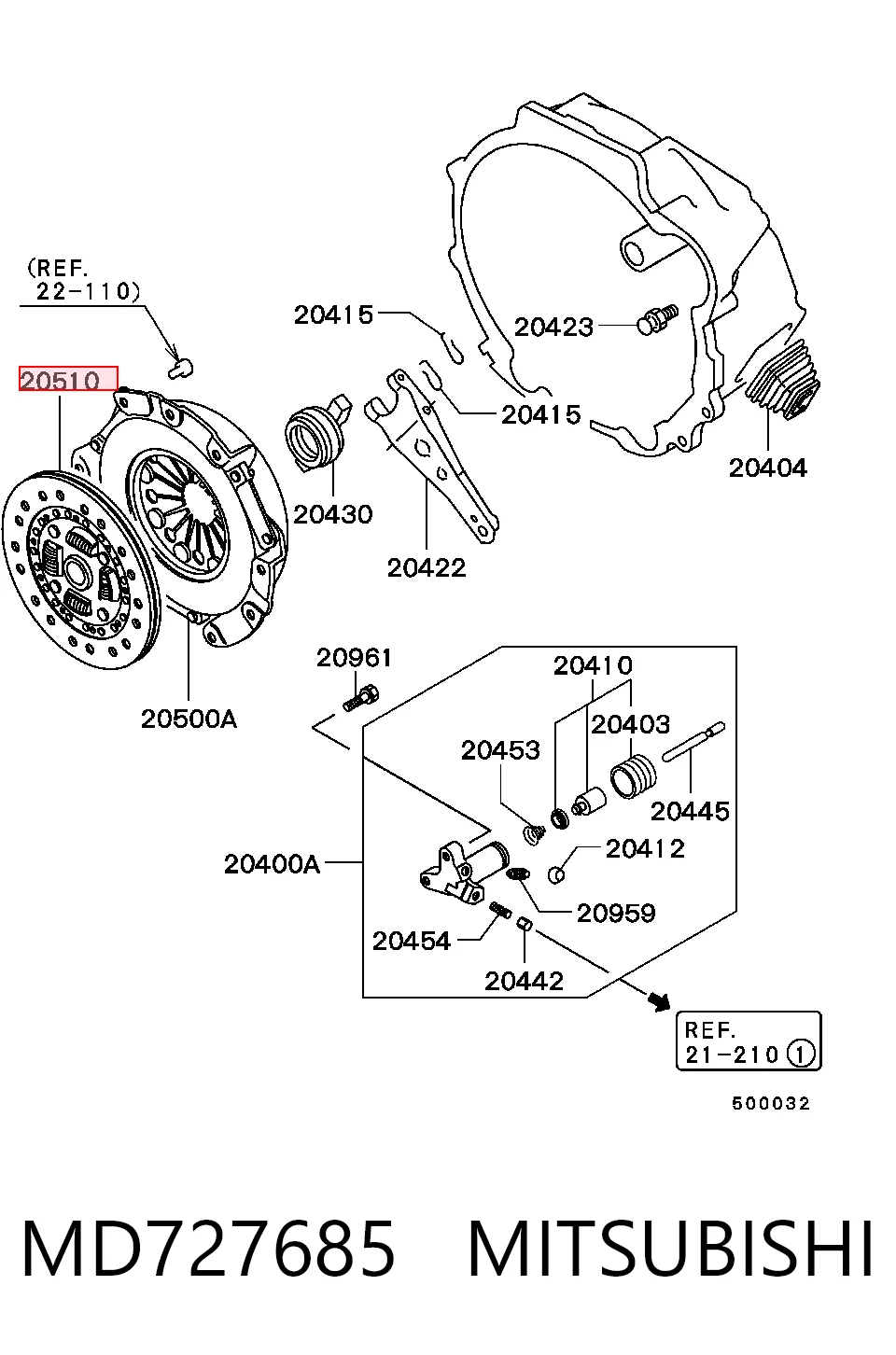 (REF.
22-110)

20510

20415

20423

20415

20404

20430

20422

20500A

20961

20410

20403

20453

20445

20412

20400A

20959

20454

20442

REF.
21-210 ①

500032

MD727685 MITSUBISHI