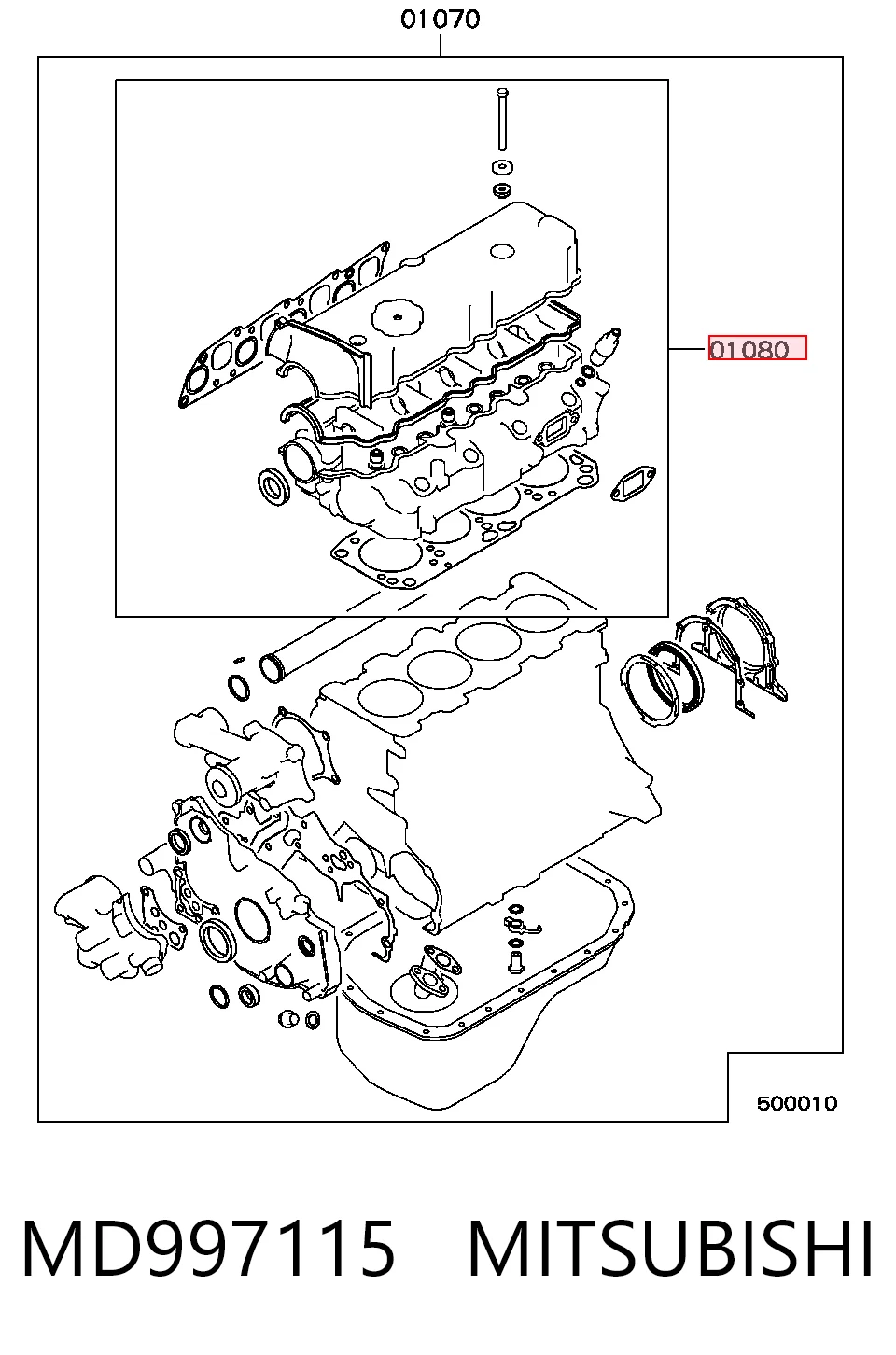 01070

01080

500010

MD997115 MITSUBISHI