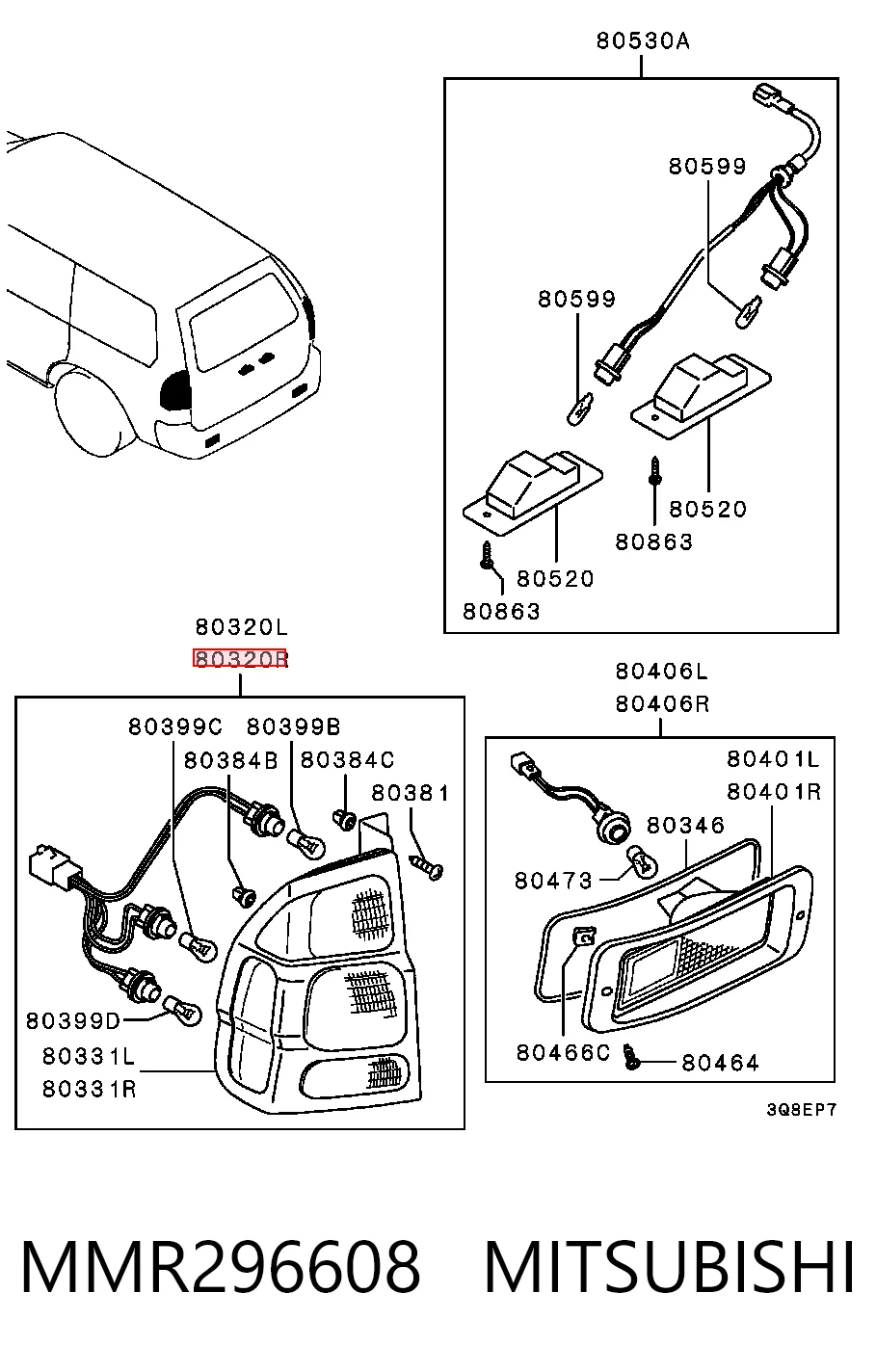 80530A
80599
80599
80520
80863
80520
80863

80320L
80320R
80399C 80399B
80384B 80384C
80381
80399D
80331L
80331R

80406L
80406R
80401L
80401R
80346
80473
80466C
80464
3Q8EP7

MMR296608 MITSUBISHI