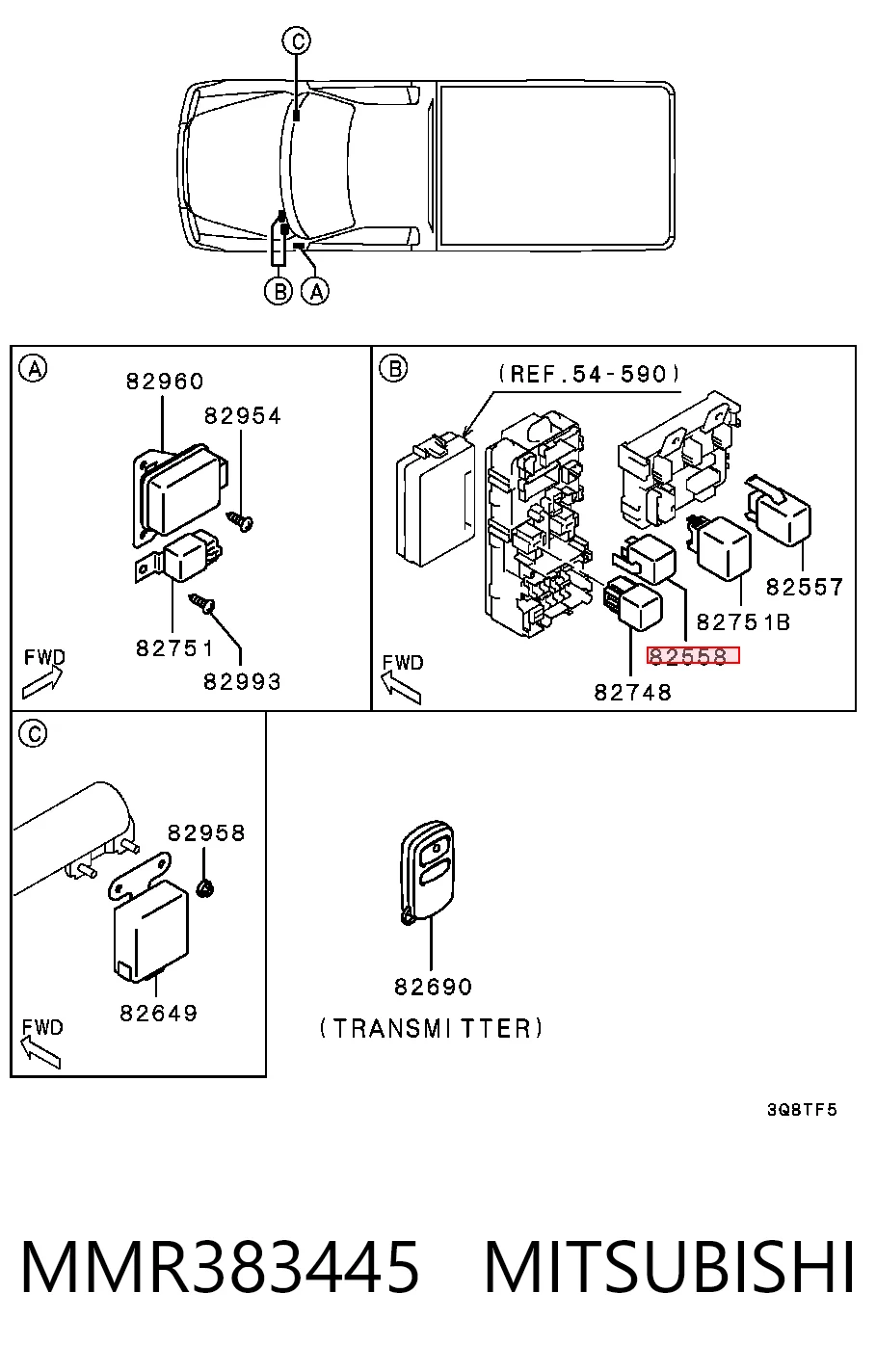 C

B A

A
82960
82954
82751
82993
FWD

B
(REF.54-590)
82557
82751B
82558
82748
FWD

C
82958
82649
FWD

82690
(TRANSMITTER)

3Q8TF5

MMR383445 MITSUBISHI