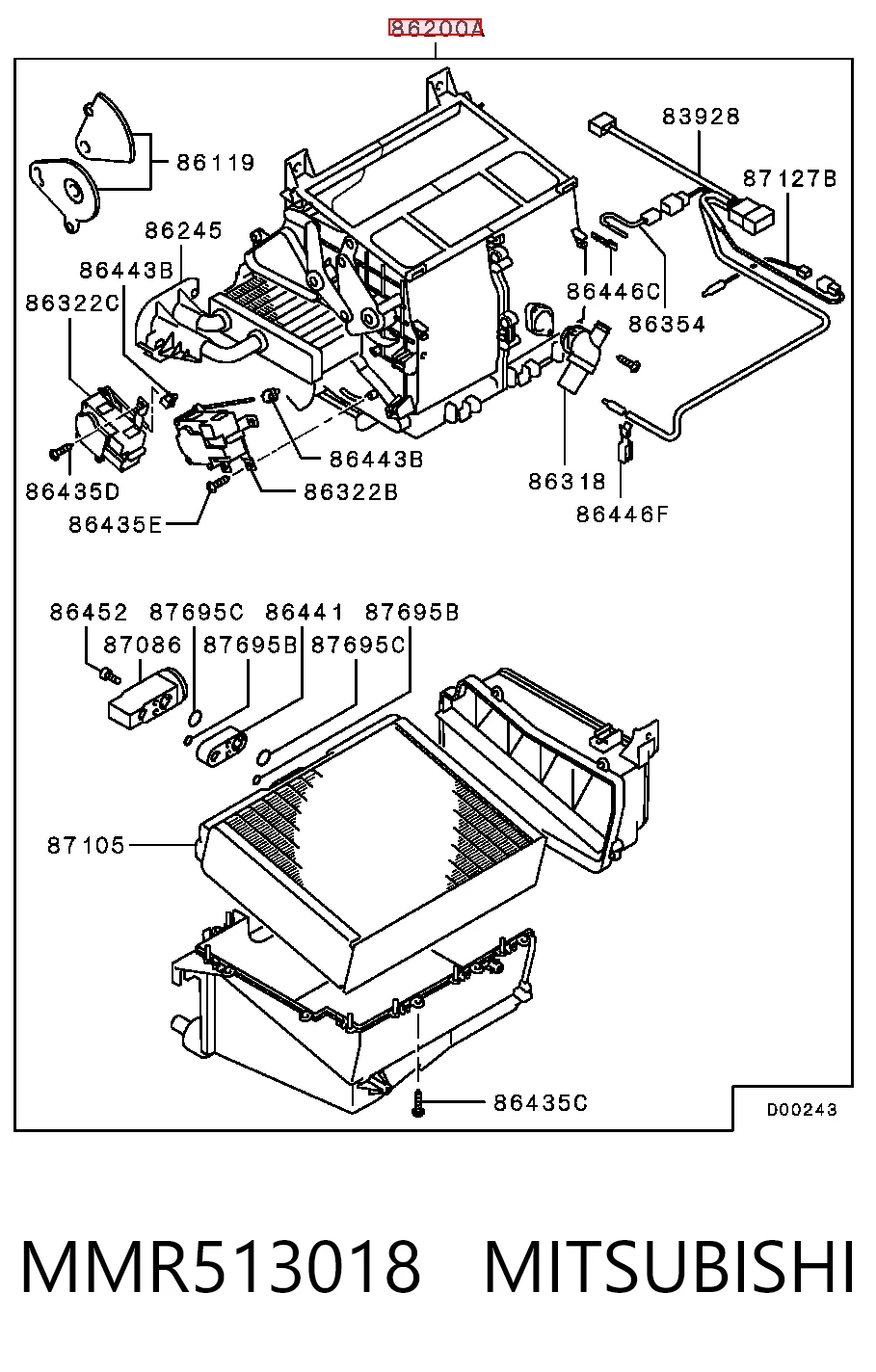 86200A

86119

83928

87127B

86245

86443B

86322C

86446C

86354

86443B

86318

86435D

86322B

86435E

86446F

86452 87695C 86441 87695B

87086 87695B 87695C

87105

86435C

D00243

MMR513018 MITSUBISHI