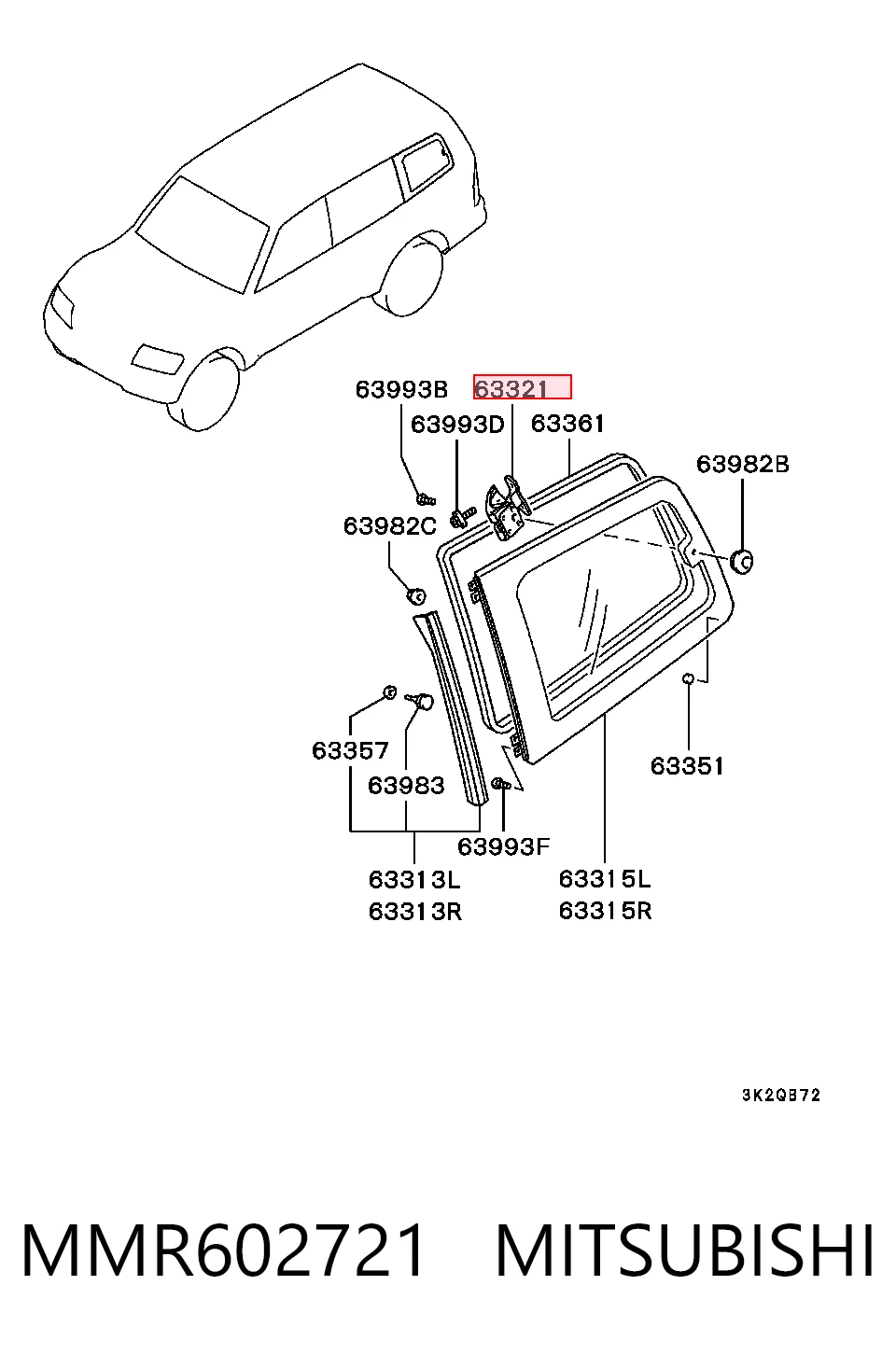 63993B
63321
63993D
63361
63982B
63982C
63357
63983
63351
63993F
63313L
63313R
63315L
63315R
3K2QB72

MMR602721 MITSUBISHI