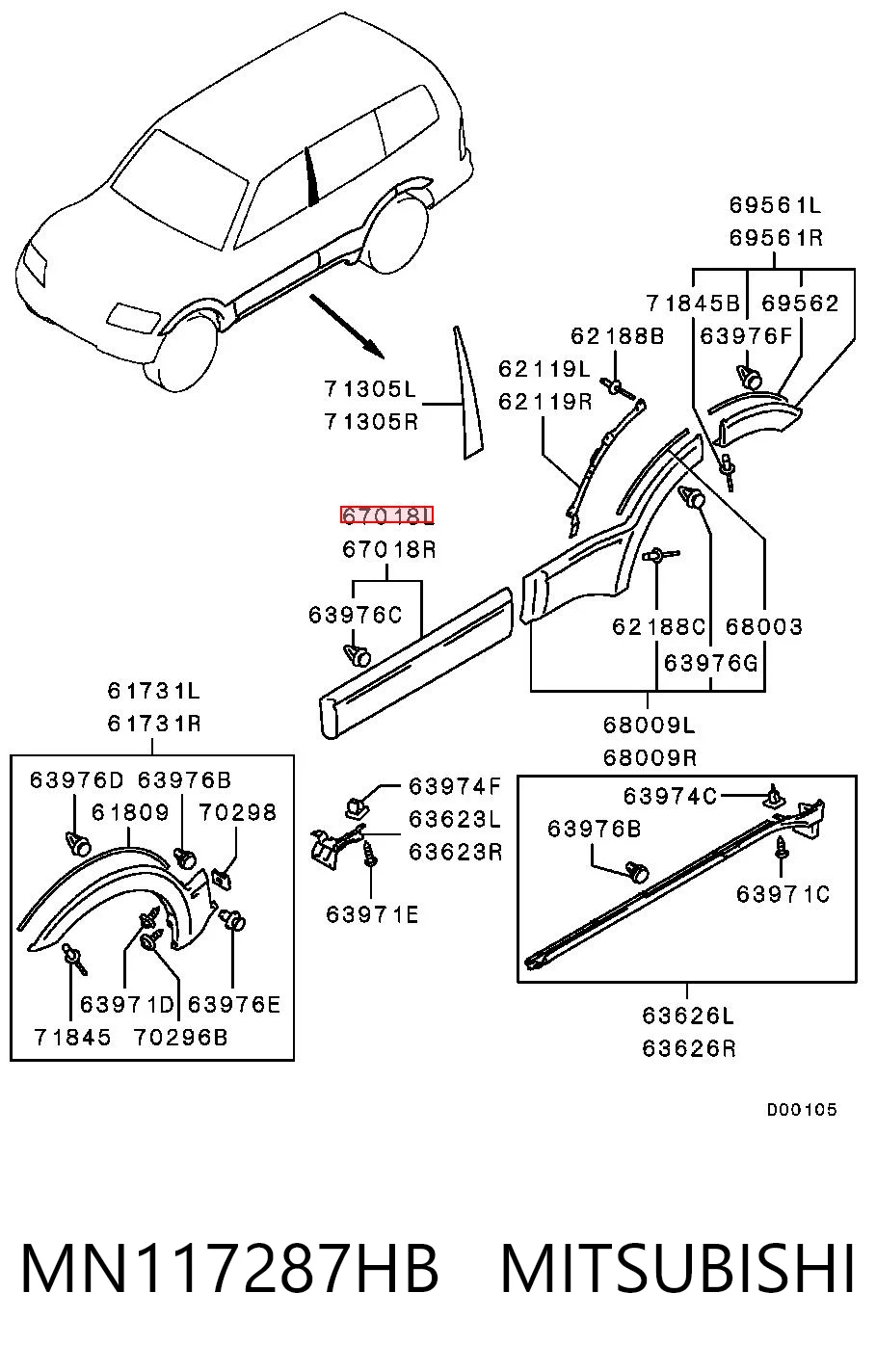 69561L
69561R
71845B 69562
62188B 63976F
62119L
62119R
71305L
71305R
67018L
67018R
63976C
62188C 68003
63976G
68009L
68009R
61731L
61731R
63976D 63976B
61809 70298
63971D 63976E
71845 70296B
63974F
63623L
63623R
63971E
63974C
63976B
63971C
63626L
63626R
D00105
MN117287HB MITSUBISHI