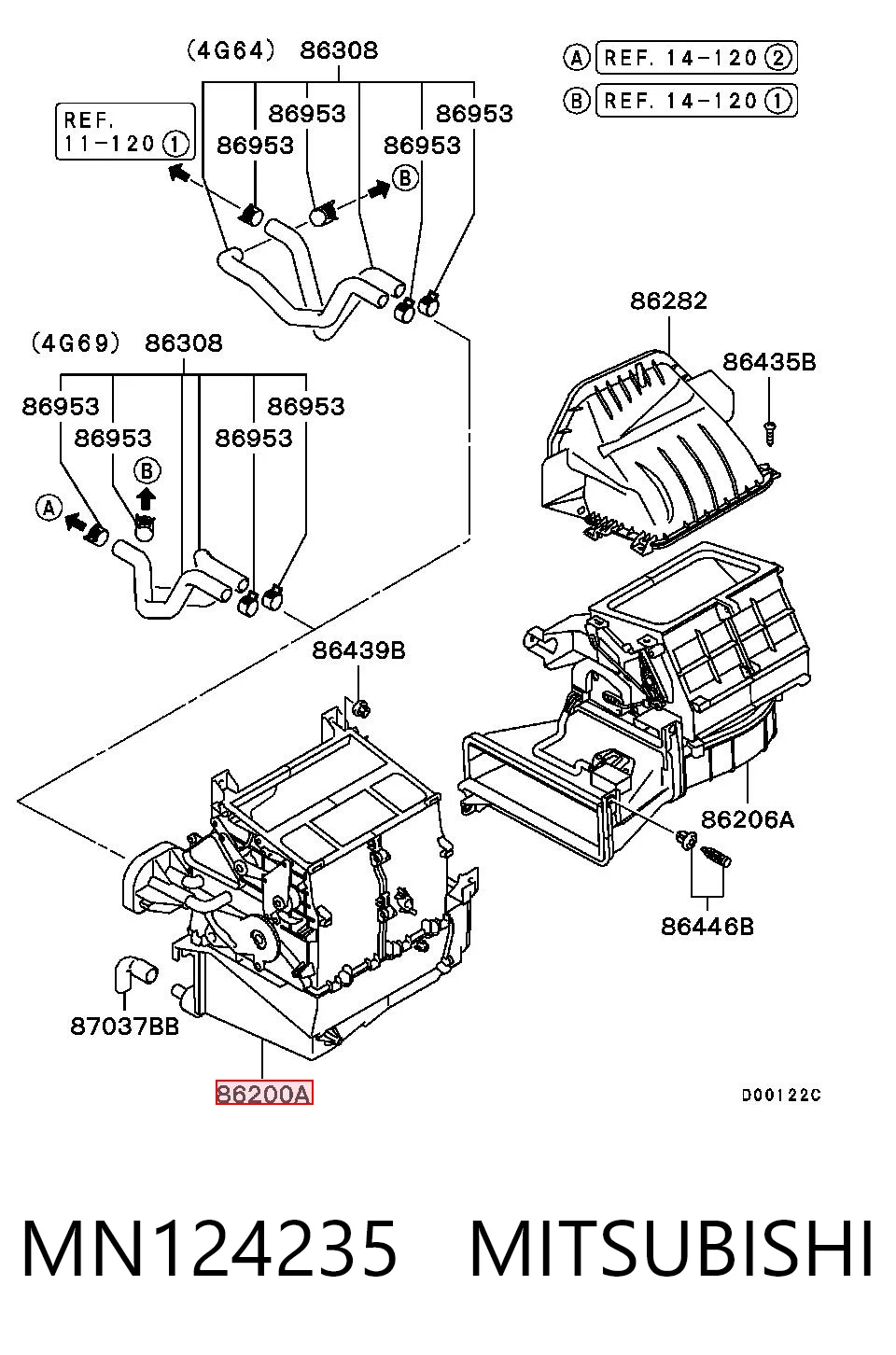 (4G64) 86308

Ⓐ REF. 14-120 ②
Ⓑ REF. 14-120 ①

REF. 11-120 ①

86953
86953
86953
86953
Ⓑ

86282
86435B

(4G69) 86308
86953
86953
86953
86953
Ⓑ
Ⓐ

86439B

86206A

86446B

87037BB

86200A

D00122C

MN124235 MITSUBISHI