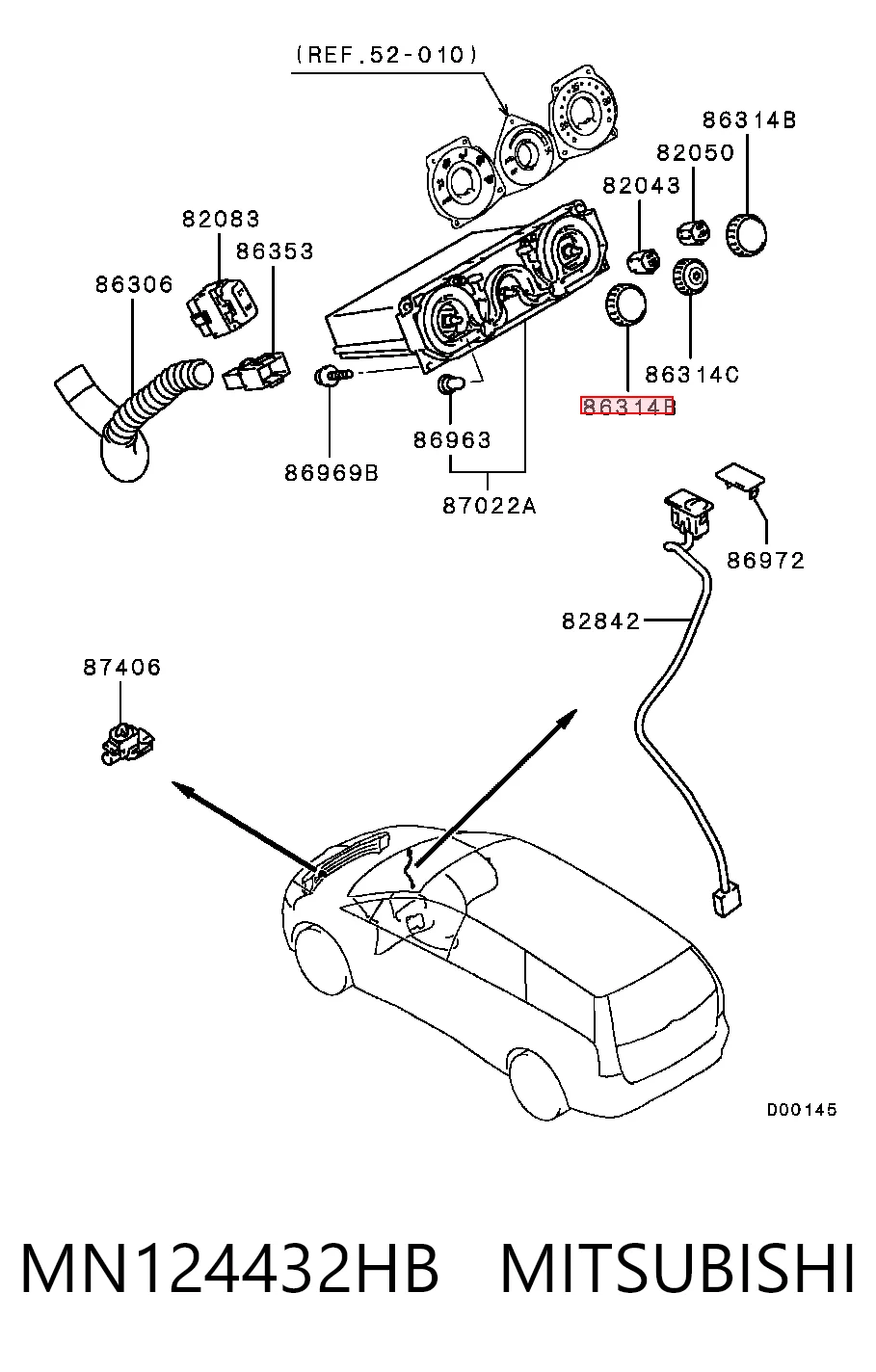 (REF.52-010)

86314B
82050
82043
82083
86353
86306
86314C
86314B
86963
86969B
87022A
86972
82842
87406
D00145

MN124432HB MITSUBISHI